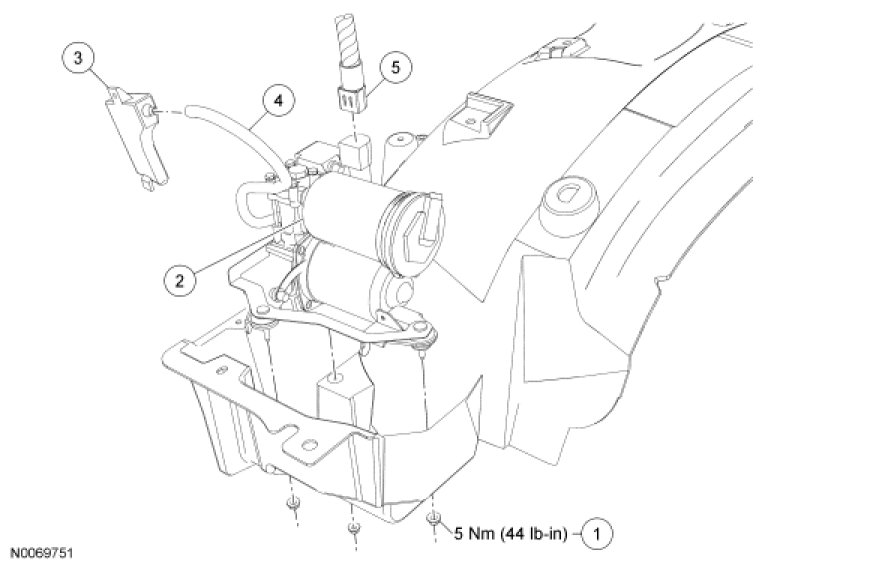 3
4
5
2
5 Nm (44 lb-in)
1
N0069751