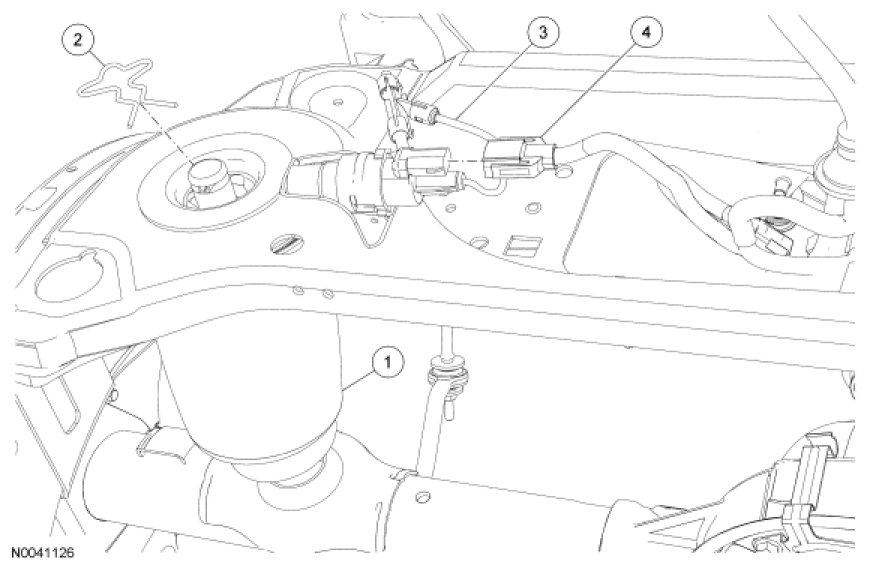 2
3
4
1
N0041126