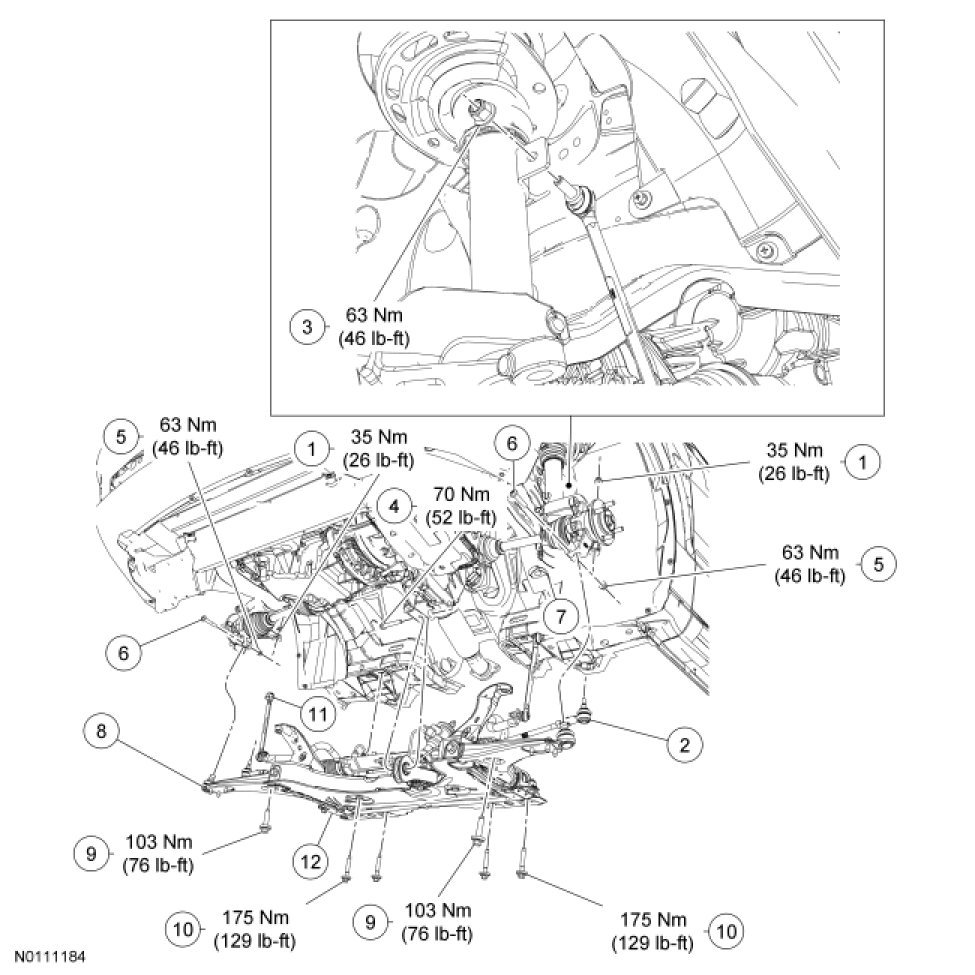 3 63 Nm (46 lb-ft)

5 63 Nm (46 lb-ft)

1 35 Nm (26 lb-ft)

6

35 Nm (26 lb-ft) 1

4 70 Nm (52 lb-ft)

63 Nm (46 lb-ft) 5

7

6

11

8

2

9 103 Nm (76 lb-ft)

12

10 175 Nm (129 lb-ft)

9 103 Nm (76 lb-ft)

175 Nm (129 lb-ft) 10

N0111184