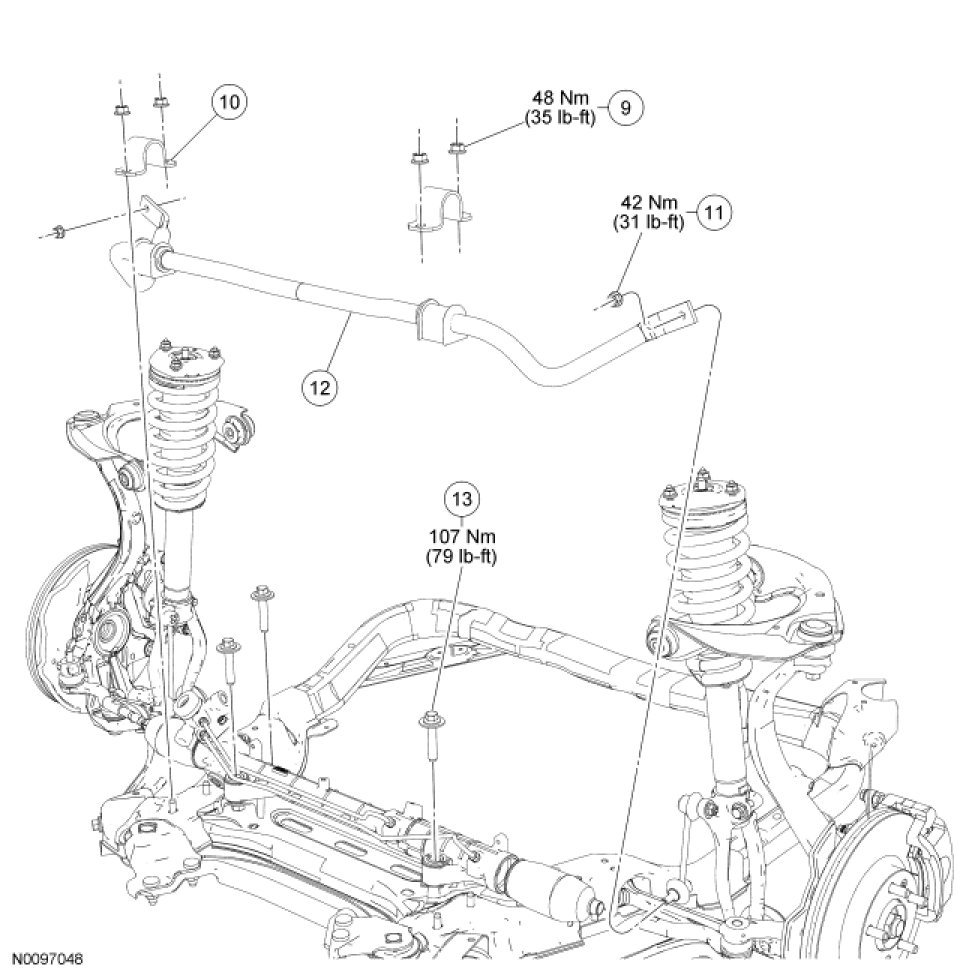 10

48 Nm (35 lb-ft) 9

42 Nm (31 lb-ft) 11

12

13
107 Nm
(79 lb-ft)

N0097048