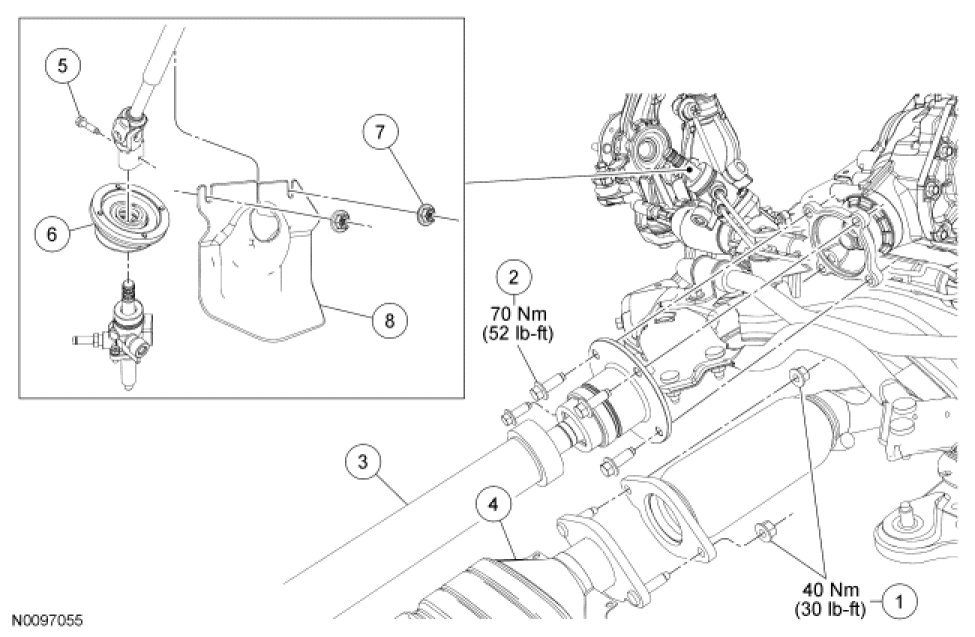 5
7
6
8
2
70 Nm
(52 lb-ft)
3
4
40 Nm
(30 lb-ft)
1
N0097055