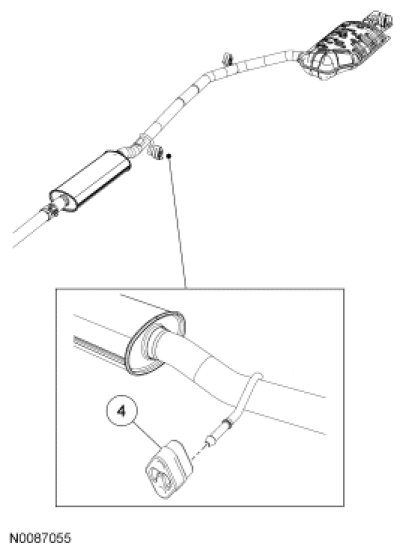 4

N0087055