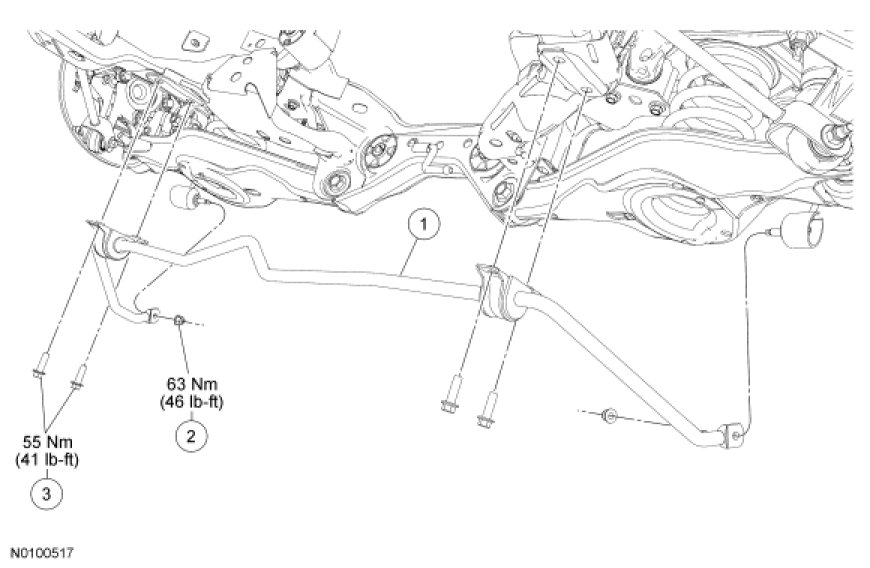 1

63 Nm
(46 lb-ft)

2

55 Nm
(41 lb-ft)

3

N0100517