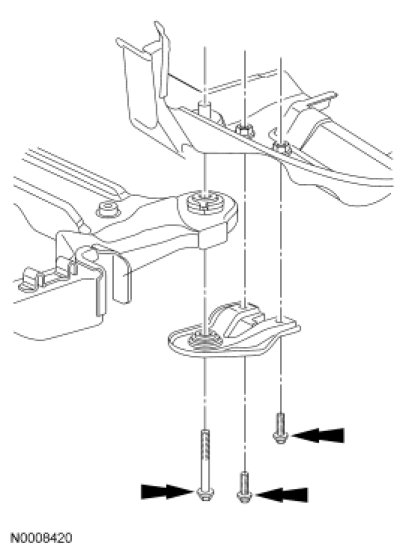 N0008420