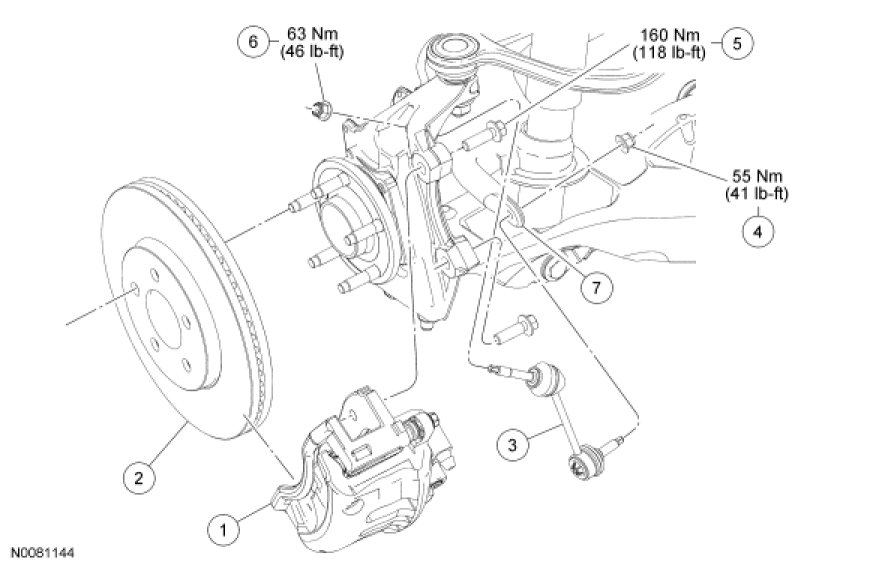 6
63 Nm
(46 lb-ft)

160 Nm
(118 lb-ft)
5

55 Nm
(41 lb-ft)
4

7

3

2

1

N0081144