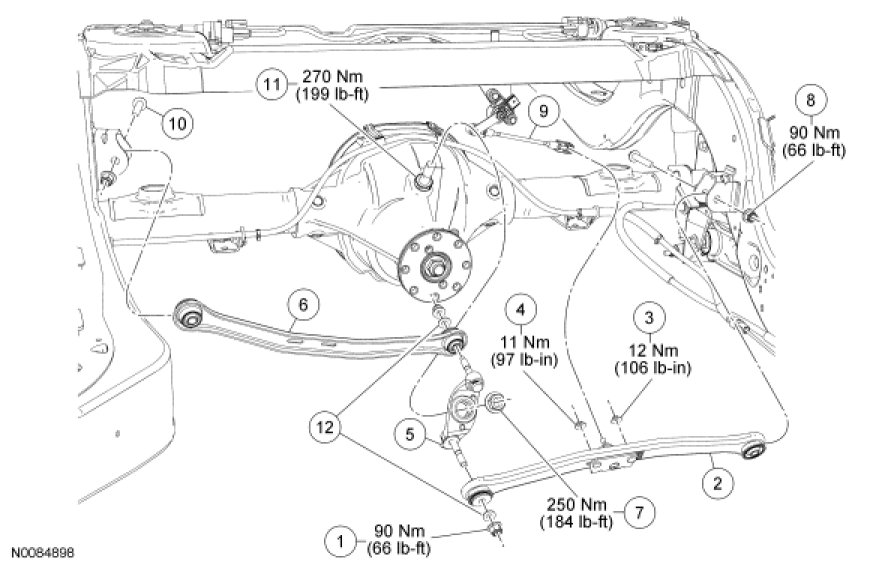 11 270 Nm (199 lb-ft)

10

9

8 90 Nm (66 lb-ft)

6

4 11 Nm (97 lb-in)

3 12 Nm (106 lb-in)

12

5

2

250 Nm (184 lb-ft) 7

1 90 Nm (66 lb-ft)

N0084898