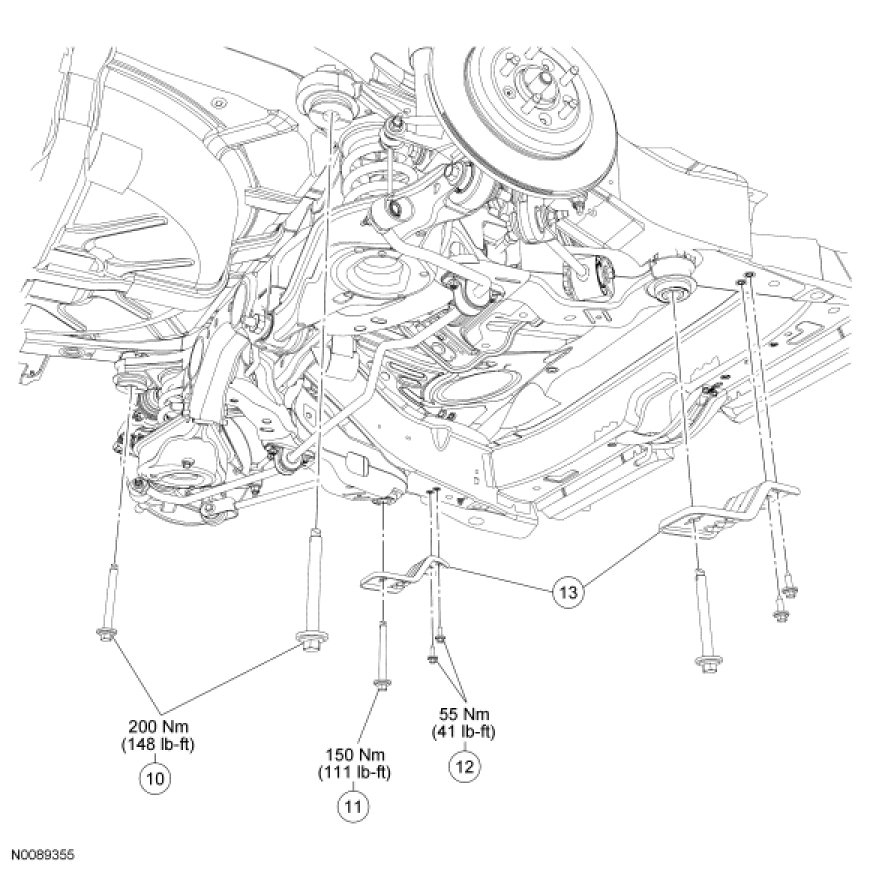 13

200 Nm
(148 lb-ft)
10

150 Nm
(111 lb-ft)
11

55 Nm
(41 lb-ft)
12

N0089355