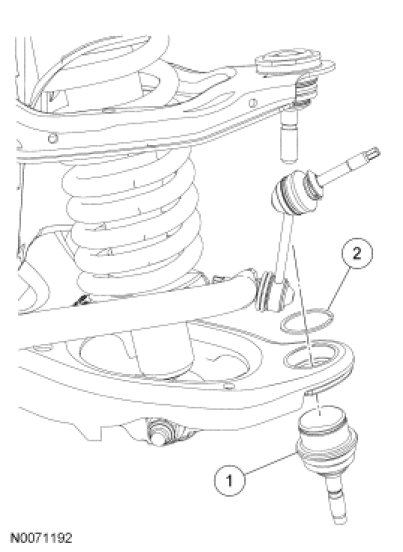 2

1

N0071192