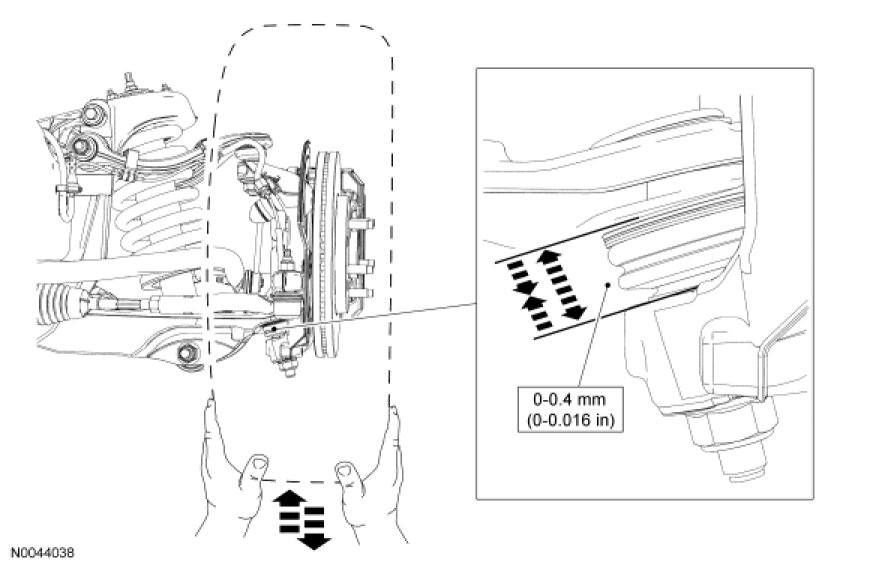 0-0.4 mm
(0-0.016 in)

N0044038