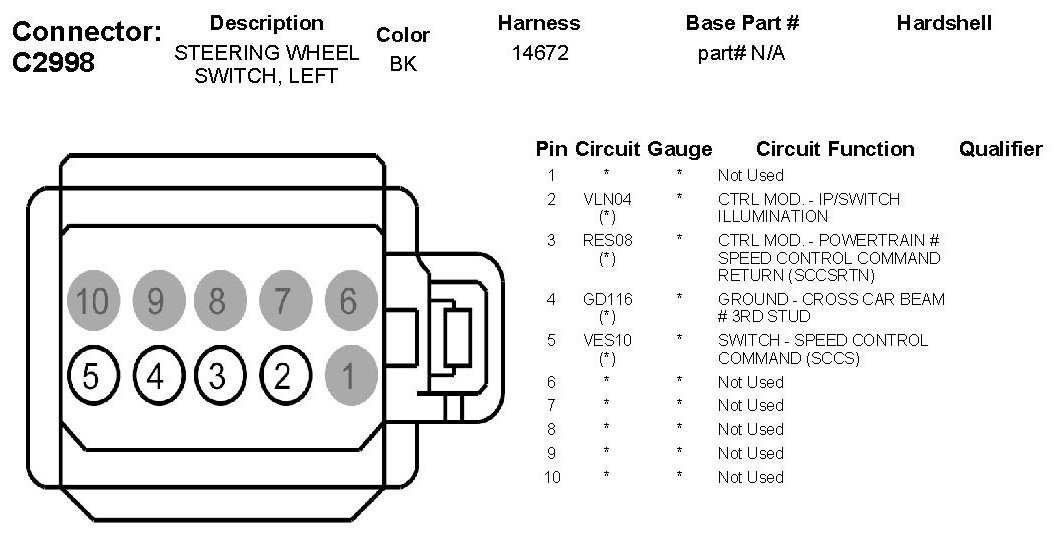 Connector: C2998

| Description | Color | Harness | Base Part # | Hardshell |
|---|---|---|---|---|
| STEERING WHEEL SWITCH, LEFT | BK | 14672 | part# N/A | |

10 9 8 7 6
5 4 3 2 1

| Pin | Circuit | Gauge | Circuit Function | Qualifier |
|---|---|---|---|---|
| 1 | * | * | Not Used | |
| 2 | VLN04 (*) | * | CTRL MOD. - IP/SWITCH ILLUMINATION | |
| 3 | RES08 (*) | * | CTRL MOD. - POWERTRAIN # SPEED CONTROL COMMAND RETURN (SCCSRTN) | |
| 4 | GD116 (*) | * | GROUND - CROSS CAR BEAM # 3RD STUD | |
| 5 | VES10 (*) | * | SWITCH - SPEED CONTROL COMMAND (SCCS) | |
| 6 | * | * | Not Used | |
| 7 | * | * | Not Used | |
| 8 | * | * | Not Used | |
| 9 | * | * | Not Used | |
| 10 | * | * | Not Used | |