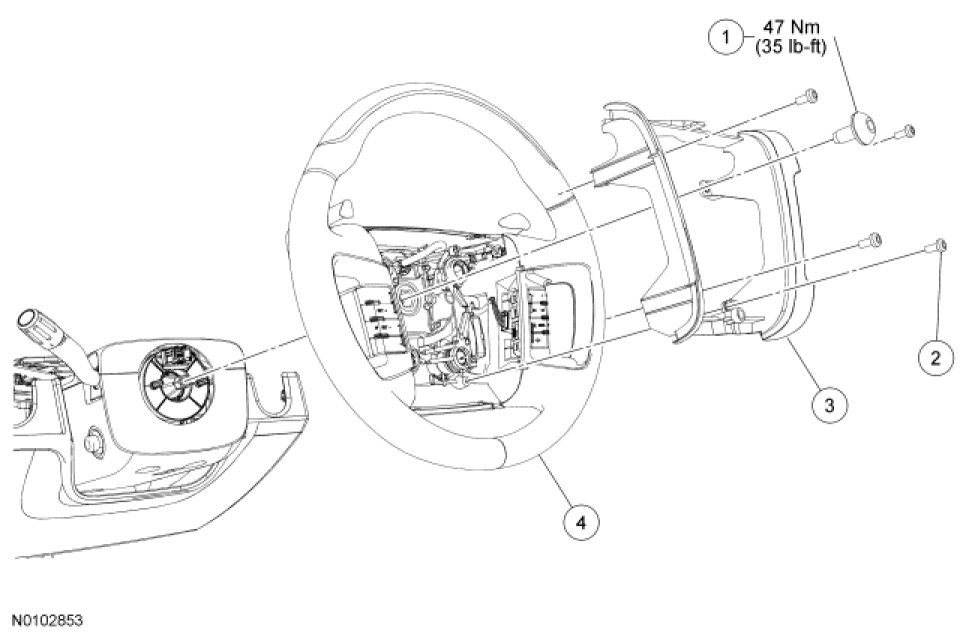 1 47 Nm
(35 lb-ft)

2

3

4

N0102853