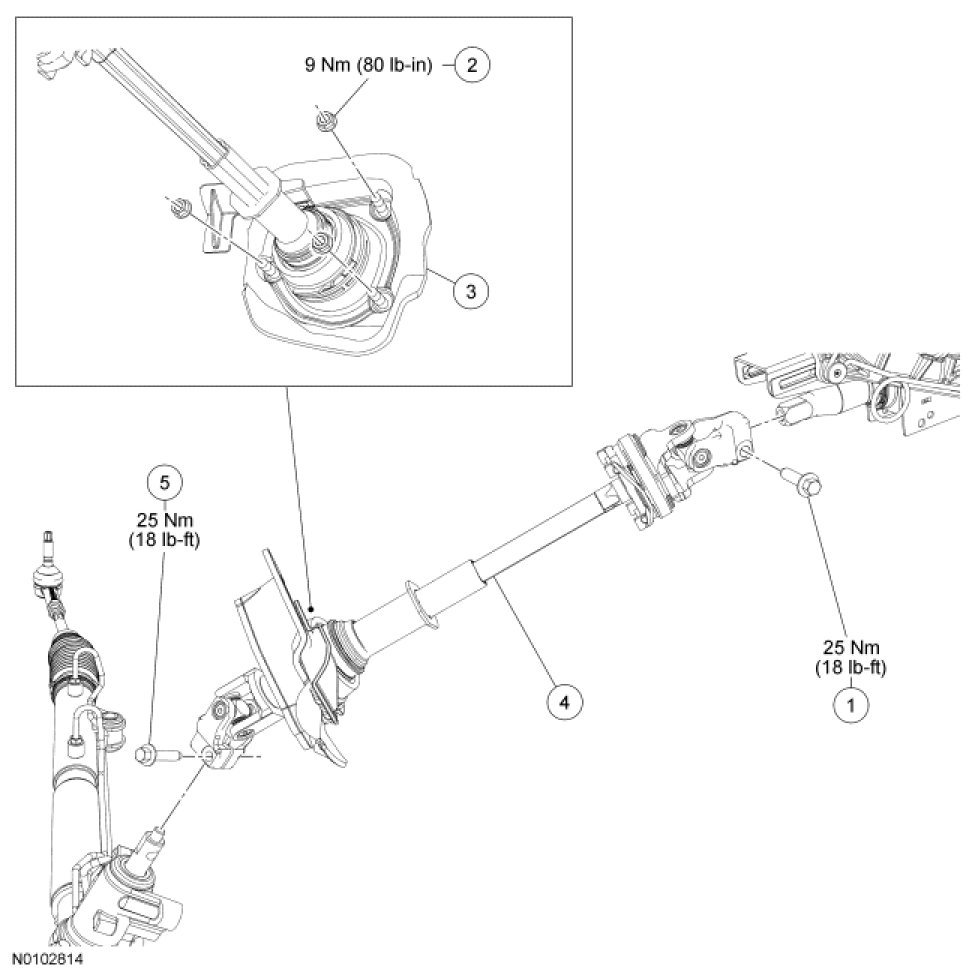 9 Nm (80 lb-in)
2
3
5
25 Nm
(18 lb-ft)
4
25 Nm
(18 lb-ft)
1
N0102814