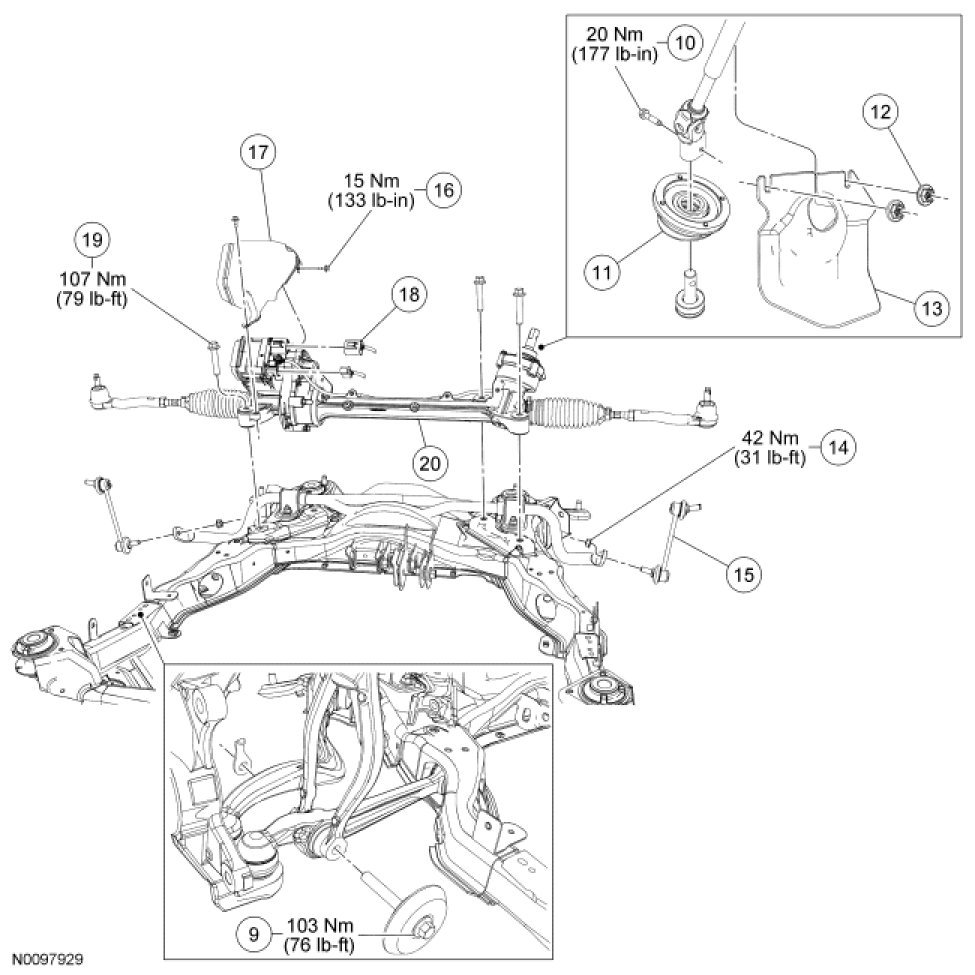 20 Nm
(177 lb-in)
10

12

11

13

17

15 Nm
(133 lb-in)
16

19
107 Nm
(79 lb-ft)

18

20

42 Nm
(31 lb-ft)
14

15

9
103 Nm
(76 lb-ft)

N0097929