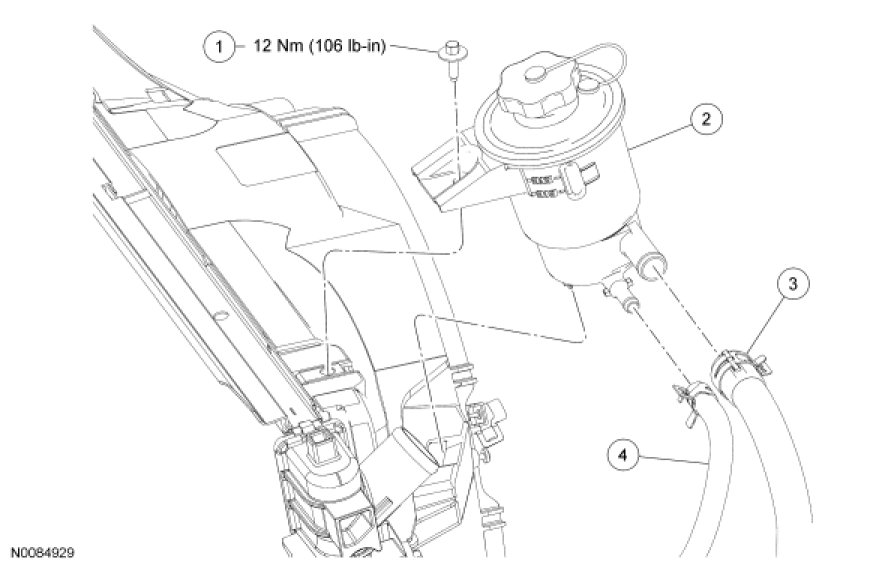 1 12 Nm (106 lb-in)

2

3

4

N0084929