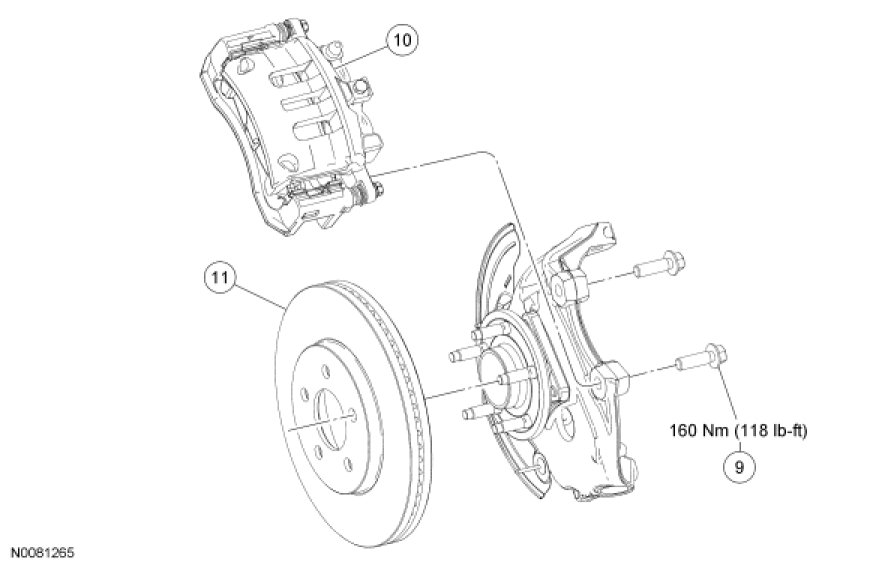 10

11

160 Nm (118 lb-ft)

9

N0081265