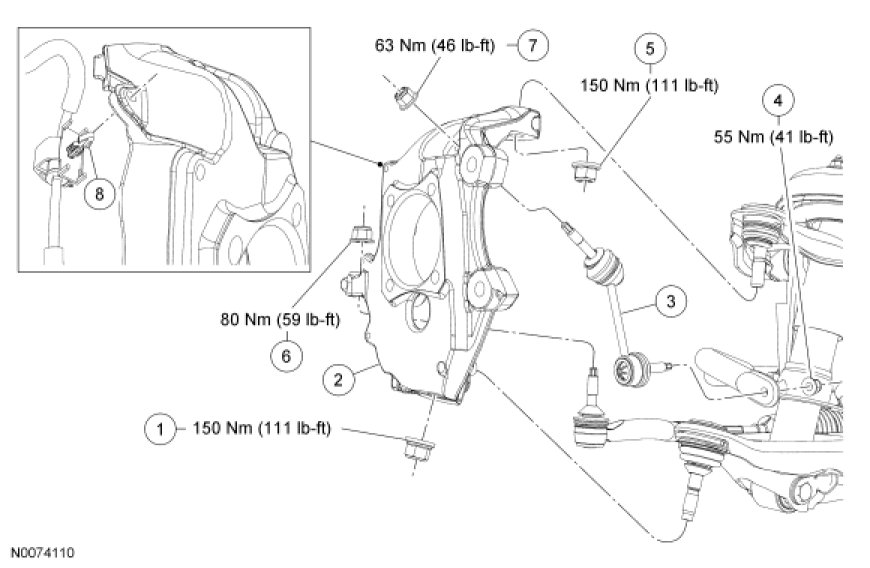 63 Nm (46 lb-ft) 7

5
150 Nm (111 lb-ft)

4
55 Nm (41 lb-ft)

8

3

80 Nm (59 lb-ft)
6

2

1 150 Nm (111 lb-ft)

N0074110