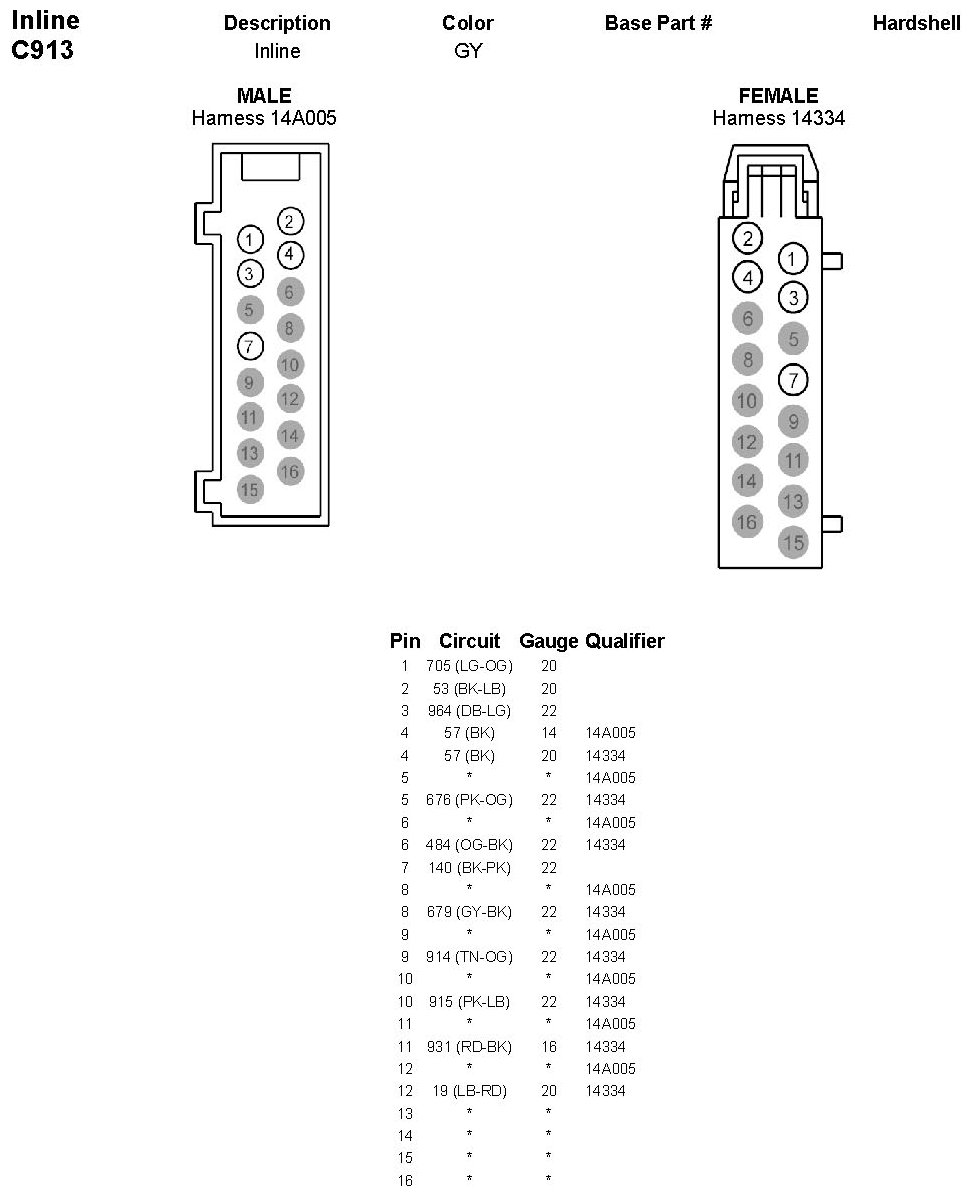 Inline C913

| Description | Color | Base Part # | Hardshell |
|---|---|---|---|
| Inline | GY | | |

MALE
Harness 14A005

2
1
4
3
6
5
8
7
10
9
12
11
14
13
16
15

FEMALE
Harness 14334

2
1
4
3
6
5
8
7
10
9
12
11
14
13
16
15

| Pin | Circuit | Gauge | Qualifier |
|---|---|---|---|
| 1 | 705 (LG-OG) | 20 | |
| 2 | 53 (BK-LB) | 20 | |
| 3 | 964 (DB-LG) | 22 | |
| 4 | 57 (BK) | 14 | 14A005 |
| 4 | 57 (BK) | 20 | 14334 |
| 5 | * | * | 14A005 |
| 5 | 676 (PK-OG) | 22 | 14334 |
| 6 | * | * | 14A005 |
| 6 | 484 (OG-BK) | 22 | 14334 |
| 7 | 140 (BK-PK) | 22 | |
| 8 | * | * | 14A005 |
| 8 | 679 (GY-BK) | 22 | 14334 |
| 9 | * | * | 14A005 |
| 9 | 914 (TN-OG) | 22 | 14334 |
| 10 | * | * | 14A005 |
| 10 | 915 (PK-LB) | 22 | 14334 |
| 11 | * | * | 14A005 |
| 11 | 931 (RD-BK) | 16 | 14334 |
| 12 | * | * | 14A005 |
| 12 | 19 (LB-RD) | 20 | 14334 |
| 13 | * | * | |
| 14 | * | * | |
| 15 | * | * | |
| 16 | * | * | |