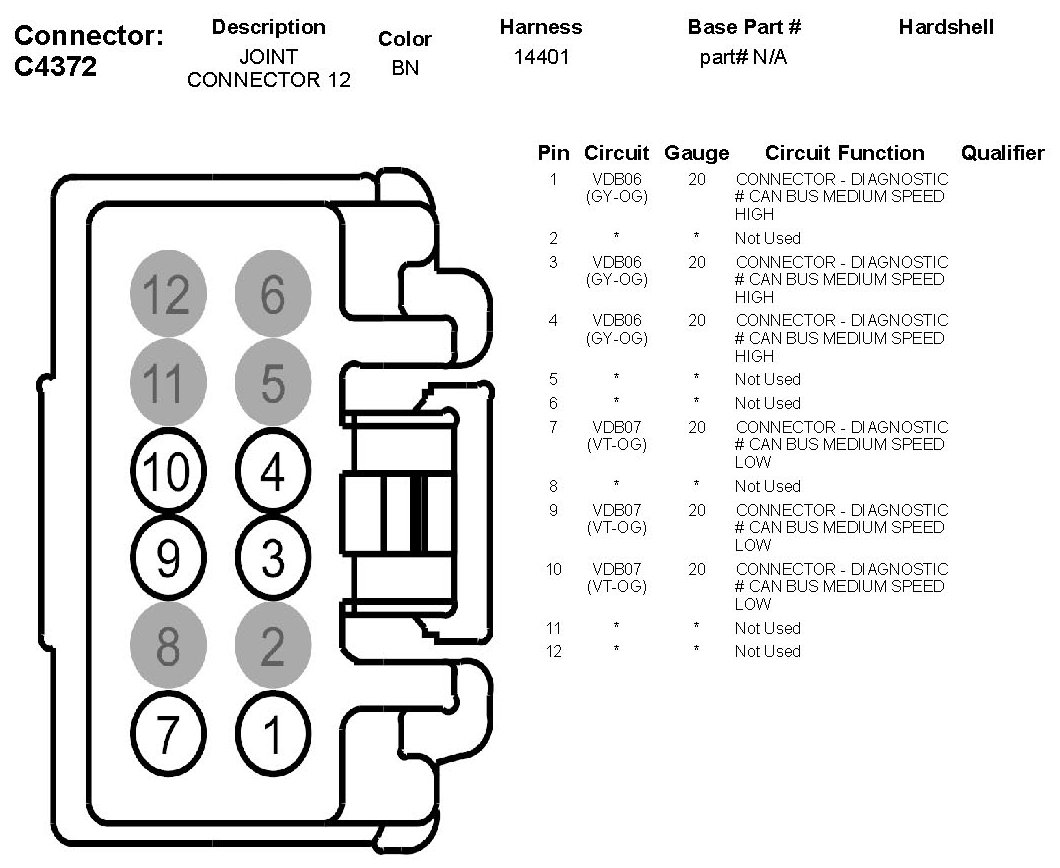 Connector: C4372

| Description | Color | Harness | Base Part # | Hardshell |
|---|---|---|---|---|
| JOINT CONNECTOR 12 | BN | 14401 | part# N/A | |

12 6
11 5
10 4
9 3
8 2
7 1

| Pin | Circuit | Gauge | Circuit Function | Qualifier |
|---|---|---|---|---|
| 1 | VDB06 (GY-OG) | 20 | CONNECTOR - DIAGNOSTIC # CAN BUS MEDIUM SPEED HIGH | |
| 2 | * | * | Not Used | |
| 3 | VDB06 (GY-OG) | 20 | CONNECTOR - DIAGNOSTIC # CAN BUS MEDIUM SPEED HIGH | |
| 4 | VDB06 (GY-OG) | 20 | CONNECTOR - DIAGNOSTIC # CAN BUS MEDIUM SPEED HIGH | |
| 5 | * | * | Not Used | |
| 6 | * | * | Not Used | |
| 7 | VDB07 (VT-OG) | 20 | CONNECTOR - DIAGNOSTIC # CAN BUS MEDIUM SPEED LOW | |
| 8 | * | * | Not Used | |
| 9 | VDB07 (VT-OG) | 20 | CONNECTOR - DIAGNOSTIC # CAN BUS MEDIUM SPEED LOW | |
| 10 | VDB07 (VT-OG) | 20 | CONNECTOR - DIAGNOSTIC # CAN BUS MEDIUM SPEED LOW | |
| 11 | * | * | Not Used | |
| 12 | * | * | Not Used | |