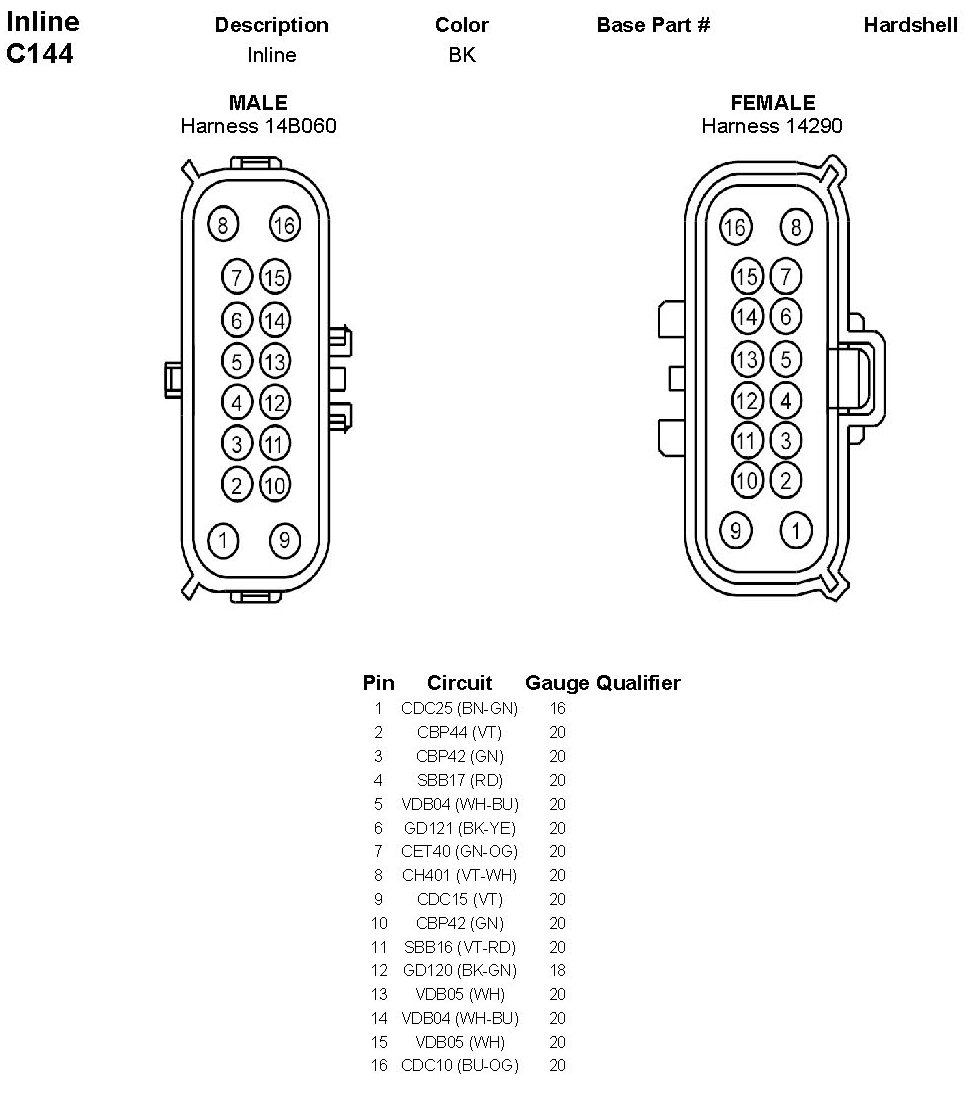 Inline
C144

| Description | Color | Base Part # | Hardshell |
|---|---|---|---|
| Inline | BK | | |

MALE
Harness 14B060

8 16
7 15
6 14
5 13
4 12
3 11
2 10
1 9

FEMALE
Harness 14290

16 8
15 7
14 6
13 5
12 4
11 3
10 2
9 1

| Pin | Circuit | Gauge | Qualifier |
|---|---|---|---|
| 1 | CDC25 (BN-GN) | 16 | |
| 2 | CBP44 (VT) | 20 | |
| 3 | CBP42 (GN) | 20 | |
| 4 | SBB17 (RD) | 20 | |
| 5 | VDB04 (WH-BU) | 20 | |
| 6 | GD121 (BK-YE) | 20 | |
| 7 | CET40 (GN-OG) | 20 | |
| 8 | CH401 (VT-WH) | 20 | |
| 9 | CDC15 (VT) | 20 | |
| 10 | CBP42 (GN) | 20 | |
| 11 | SBB16 (VT-RD) | 20 | |
| 12 | GD120 (BK-GN) | 18 | |
| 13 | VDB05 (WH) | 20 | |
| 14 | VDB04 (WH-BU) | 20 | |
| 15 | VDB05 (WH) | 20 | |
| 16 | CDC10 (BU-OG) | 20 | |