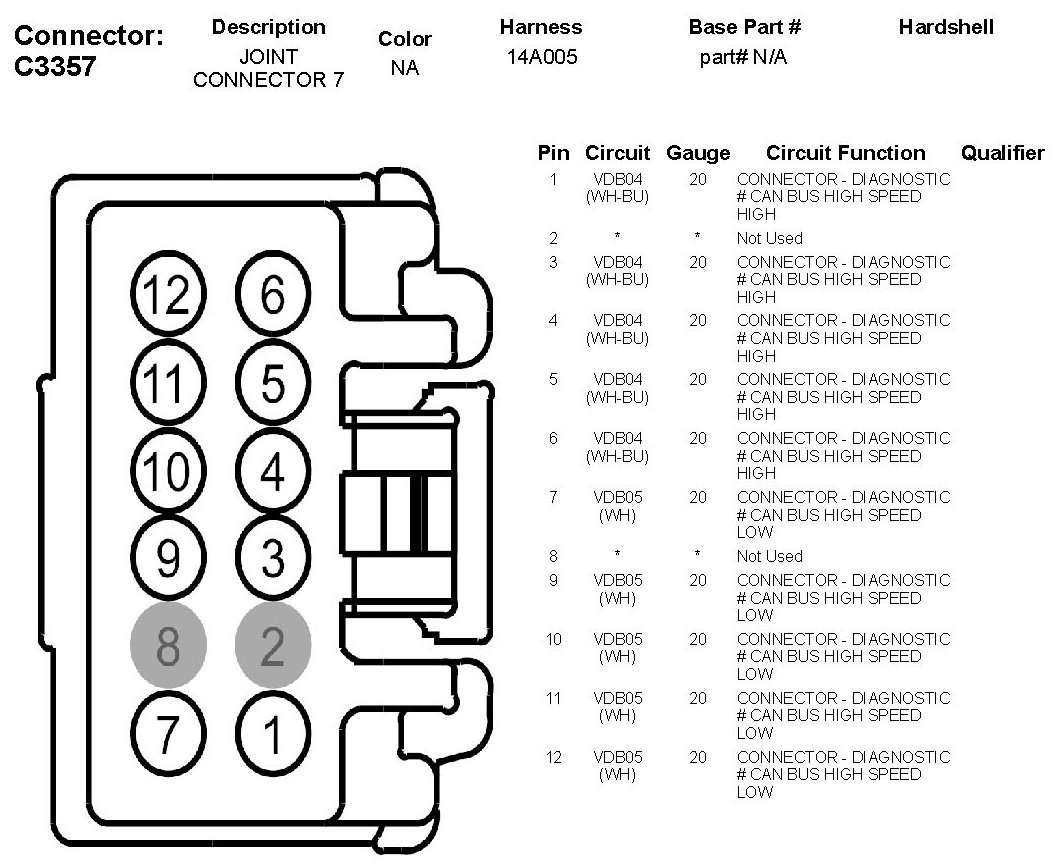 Connector: C3357

| Description | Color | Harness | Base Part # | Hardshell |
|---|---|---|---|---|
| JOINT CONNECTOR 7 | NA | 14A005 | part# N/A | |

12 6
11 5
10 4
9 3
8 2
7 1

| Pin | Circuit | Gauge | Circuit Function | Qualifier |
|---|---|---|---|---|
| 1 | VDB04 (WH-BU) | 20 | CONNECTOR - DIAGNOSTIC # CAN BUS HIGH SPEED HIGH | |
| 2 | * | * | Not Used | |
| 3 | VDB04 (WH-BU) | 20 | CONNECTOR - DIAGNOSTIC # CAN BUS HIGH SPEED HIGH | |
| 4 | VDB04 (WH-BU) | 20 | CONNECTOR - DIAGNOSTIC # CAN BUS HIGH SPEED HIGH | |
| 5 | VDB04 (WH-BU) | 20 | CONNECTOR - DIAGNOSTIC # CAN BUS HIGH SPEED HIGH | |
| 6 | VDB04 (WH-BU) | 20 | CONNECTOR - DIAGNOSTIC # CAN BUS HIGH SPEED HIGH | |
| 7 | VDB05 (WH) | 20 | CONNECTOR - DIAGNOSTIC # CAN BUS HIGH SPEED LOW | |
| 8 | * | * | Not Used | |
| 9 | VDB05 (WH) | 20 | CONNECTOR - DIAGNOSTIC # CAN BUS HIGH SPEED LOW | |
| 10 | VDB05 (WH) | 20 | CONNECTOR - DIAGNOSTIC # CAN BUS HIGH SPEED LOW | |
| 11 | VDB05 (WH) | 20 | CONNECTOR - DIAGNOSTIC # CAN BUS HIGH SPEED LOW | |
| 12 | VDB05 (WH) | 20 | CONNECTOR - DIAGNOSTIC # CAN BUS HIGH SPEED LOW | |