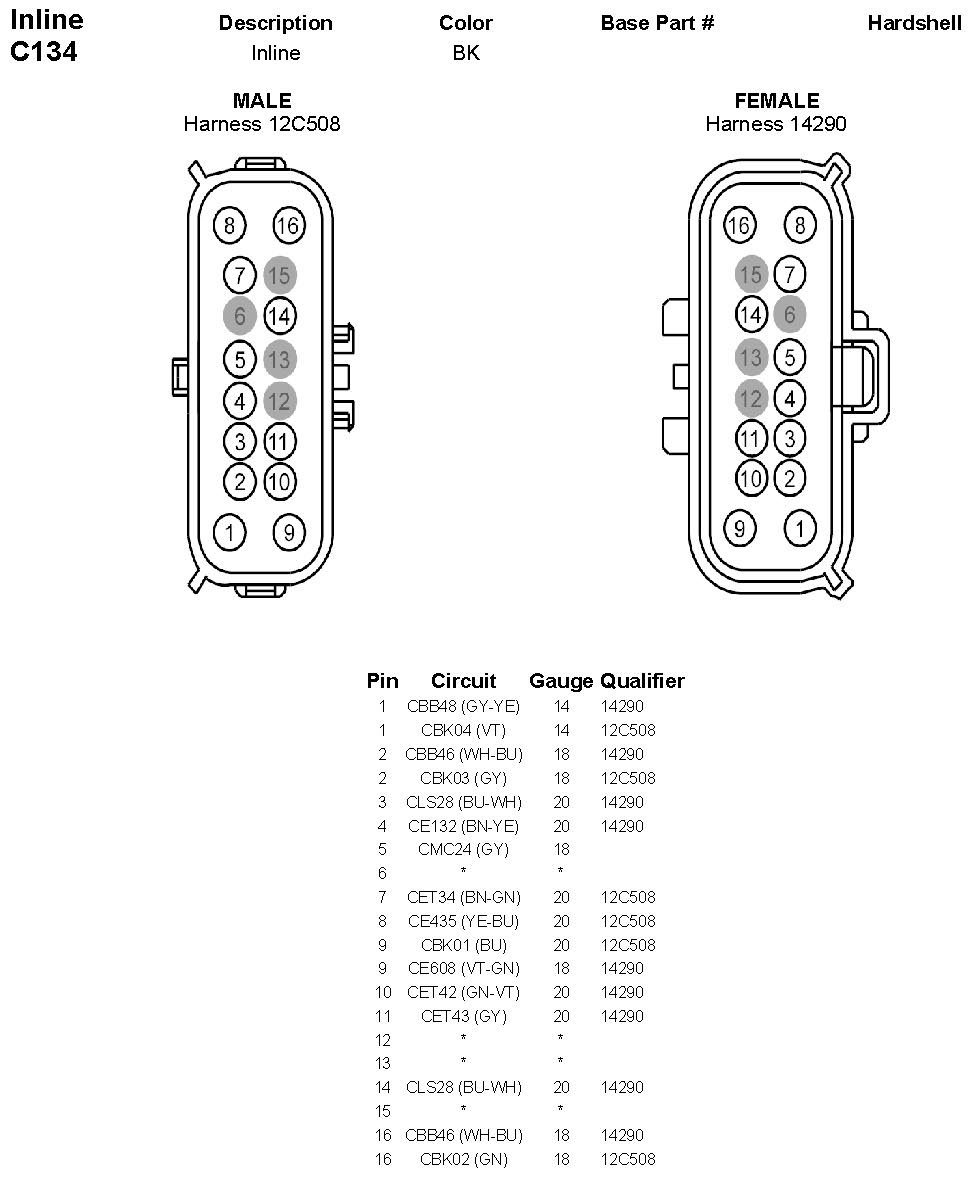 Inline C134

| Description | Color | Base Part # | Hardshell |
|---|---|---|---|
| Inline | BK | | |

MALE
Harness 12C508

8 16
7 15
6 14
5 13
4 12
3 11
2 10
1 9

FEMALE
Harness 14290

16 8
15 7
14 6
13 5
12 4
11 3
10 2
9 1

| Pin | Circuit | Gauge | Qualifier |
|---|---|---|---|
| 1 | CBB48 (GY-YE) | 14 | 14290 |
| 1 | CBK04 (VT) | 14 | 12C508 |
| 2 | CBB46 (WH-BU) | 18 | 14290 |
| 2 | CBK03 (GY) | 18 | 12C508 |
| 3 | CLS28 (BU-WH) | 20 | 14290 |
| 4 | CE132 (BN-YE) | 20 | 14290 |
| 5 | CMC24 (GY) | 18 | |
| 6 | * | * | |
| 7 | CET34 (BN-GN) | 20 | 12C508 |
| 8 | CE435 (YE-BU) | 20 | 12C508 |
| 9 | CBK01 (BU) | 20 | 12C508 |
| 9 | CE608 (VT-GN) | 18 | 14290 |
| 10 | CET42 (GN-VT) | 20 | 14290 |
| 11 | CET43 (GY) | 20 | 14290 |
| 12 | * | * | |
| 13 | * | * | |
| 14 | CLS28 (BU-WH) | 20 | 14290 |
| 15 | * | * | |
| 16 | CBB46 (WH-BU) | 18 | 14290 |
| 16 | CBK02 (GN) | 18 | 12C508 |