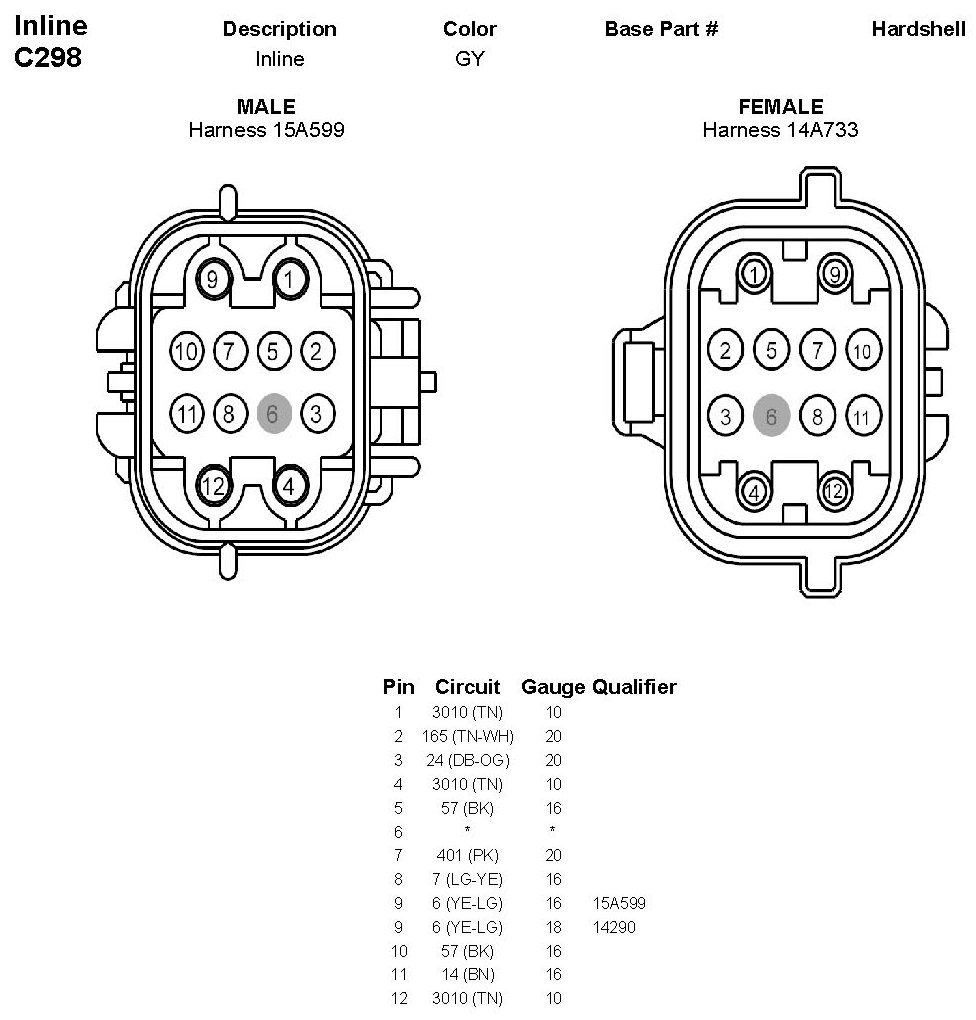 Inline C298

| Description | Color | Base Part # | Hardshell |
|---|---|---|---|
| Inline | GY | | |

MALE
Harness 15A599

9 1
10 7 5 2
11 8 6 3
12 4

FEMALE
Harness 14A733

1 9
2 5 7 10
3 6 8 11
4 12

| Pin | Circuit | Gauge | Qualifier |
|---|---|---|---|
| 1 | 3010 (TN) | 10 | |
| 2 | 165 (TN-WH) | 20 | |
| 3 | 24 (DB-OG) | 20 | |
| 4 | 3010 (TN) | 10 | |
| 5 | 57 (BK) | 16 | |
| 6 | * | * | |
| 7 | 401 (PK) | 20 | |
| 8 | 7 (LG-YE) | 16 | |
| 9 | 6 (YE-LG) | 16 | 15A599 |
| 9 | 6 (YE-LG) | 18 | 14290 |
| 10 | 57 (BK) | 16 | |
| 11 | 14 (BN) | 16 | |
| 12 | 3010 (TN) | 10 | |