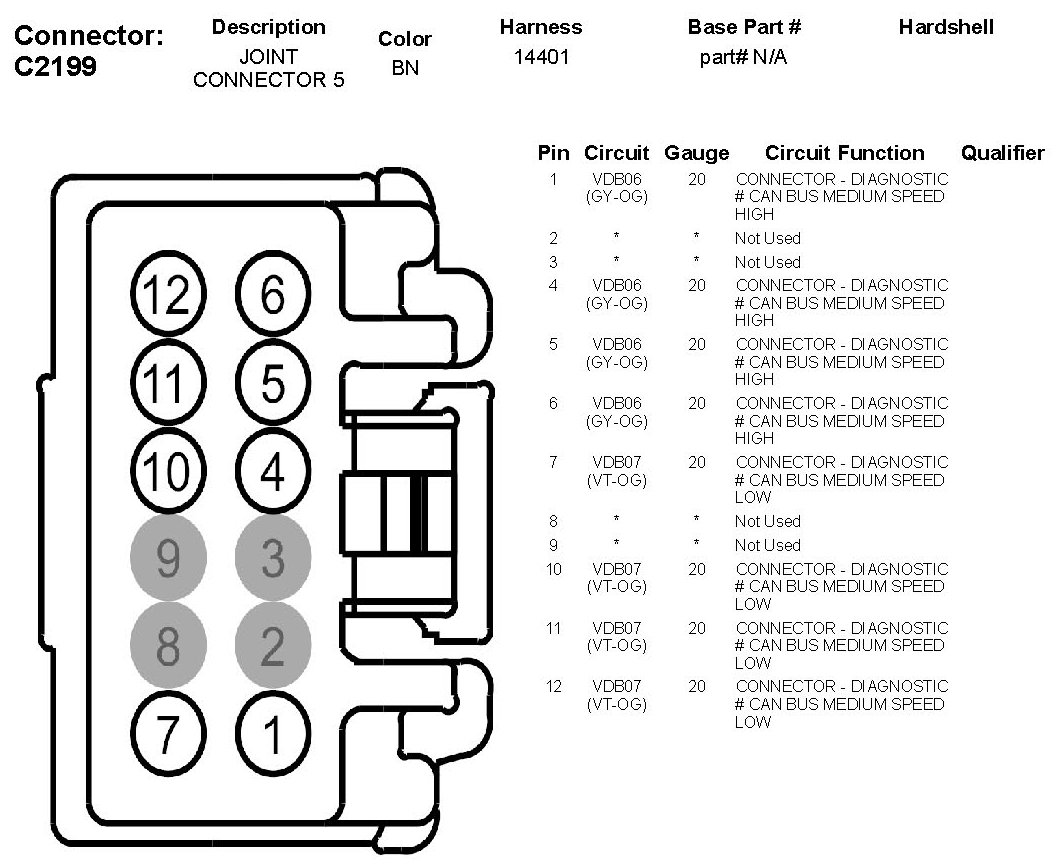 Connector: C2199

| Description | Color | Harness | Base Part # | Hardshell |
|---|---|---|---|---|
| JOINT CONNECTOR 5 | BN | 14401 | part# N/A | |

12 6
11 5
10 4
9 3
8 2
7 1

| Pin | Circuit | Gauge | Circuit Function | Qualifier |
|---|---|---|---|---|
| 1 | VDB06 (GY-OG) | 20 | CONNECTOR - DIAGNOSTIC # CAN BUS MEDIUM SPEED HIGH | |
| 2 | * | * | Not Used | |
| 3 | * | * | Not Used | |
| 4 | VDB06 (GY-OG) | 20 | CONNECTOR - DIAGNOSTIC # CAN BUS MEDIUM SPEED HIGH | |
| 5 | VDB06 (GY-OG) | 20 | CONNECTOR - DIAGNOSTIC # CAN BUS MEDIUM SPEED HIGH | |
| 6 | VDB06 (GY-OG) | 20 | CONNECTOR - DIAGNOSTIC # CAN BUS MEDIUM SPEED HIGH | |
| 7 | VDB07 (VT-OG) | 20 | CONNECTOR - DIAGNOSTIC # CAN BUS MEDIUM SPEED LOW | |
| 8 | * | * | Not Used | |
| 9 | * | * | Not Used | |
| 10 | VDB07 (VT-OG) | 20 | CONNECTOR - DIAGNOSTIC # CAN BUS MEDIUM SPEED LOW | |
| 11 | VDB07 (VT-OG) | 20 | CONNECTOR - DIAGNOSTIC # CAN BUS MEDIUM SPEED LOW | |
| 12 | VDB07 (VT-OG) | 20 | CONNECTOR - DIAGNOSTIC # CAN BUS MEDIUM SPEED LOW | |