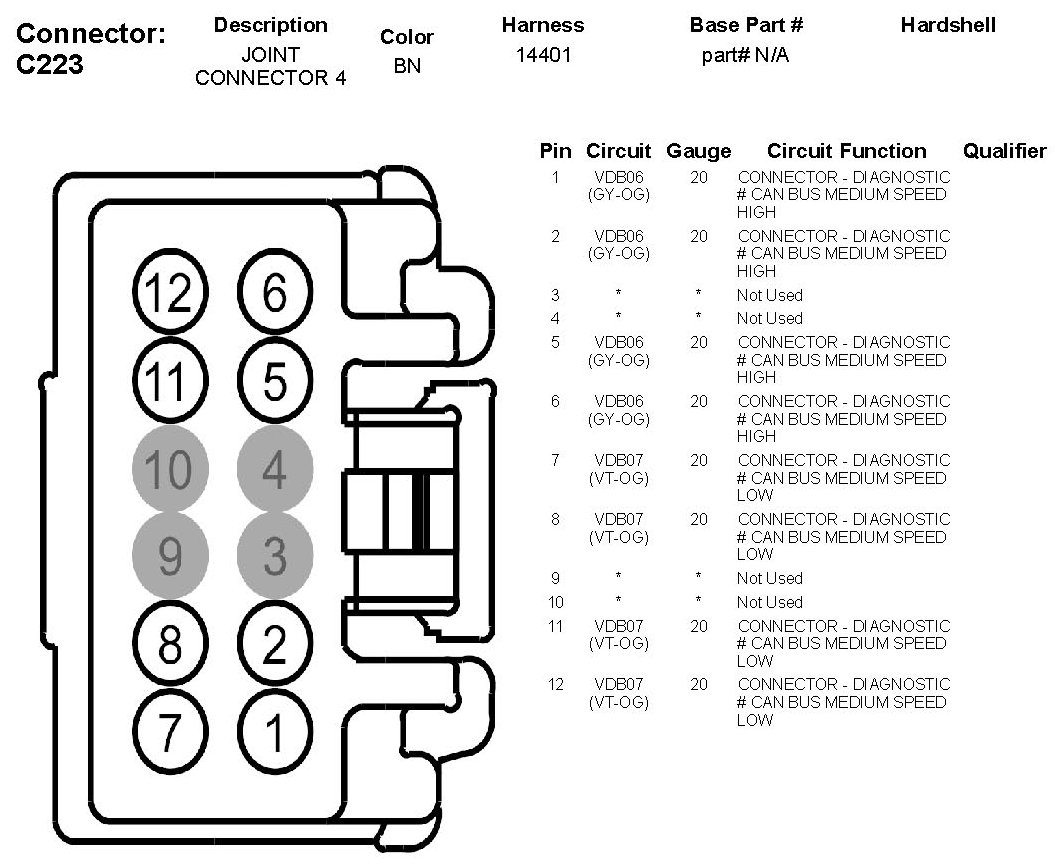 Connector: C223

| Description | Color | Harness | Base Part # | Hardshell |
|---|---|---|---|---|
| JOINT CONNECTOR 4 | BN | 14401 | part# N/A | |

12 6
11 5
10 4
9 3
8 2
7 1

| Pin | Circuit | Gauge | Circuit Function | Qualifier |
|---|---|---|---|---|
| 1 | VDB06 (GY-OG) | 20 | CONNECTOR - DIAGNOSTIC # CAN BUS MEDIUM SPEED HIGH | |
| 2 | VDB06 (GY-OG) | 20 | CONNECTOR - DIAGNOSTIC # CAN BUS MEDIUM SPEED HIGH | |
| 3 | * | * | Not Used | |
| 4 | * | * | Not Used | |
| 5 | VDB06 (GY-OG) | 20 | CONNECTOR - DIAGNOSTIC # CAN BUS MEDIUM SPEED HIGH | |
| 6 | VDB06 (GY-OG) | 20 | CONNECTOR - DIAGNOSTIC # CAN BUS MEDIUM SPEED HIGH | |
| 7 | VDB07 (VT-OG) | 20 | CONNECTOR - DIAGNOSTIC # CAN BUS MEDIUM SPEED LOW | |
| 8 | VDB07 (VT-OG) | 20 | CONNECTOR - DIAGNOSTIC # CAN BUS MEDIUM SPEED LOW | |
| 9 | * | * | Not Used | |
| 10 | * | * | Not Used | |
| 11 | VDB07 (VT-OG) | 20 | CONNECTOR - DIAGNOSTIC # CAN BUS MEDIUM SPEED LOW | |
| 12 | VDB07 (VT-OG) | 20 | CONNECTOR - DIAGNOSTIC # CAN BUS MEDIUM SPEED LOW | |