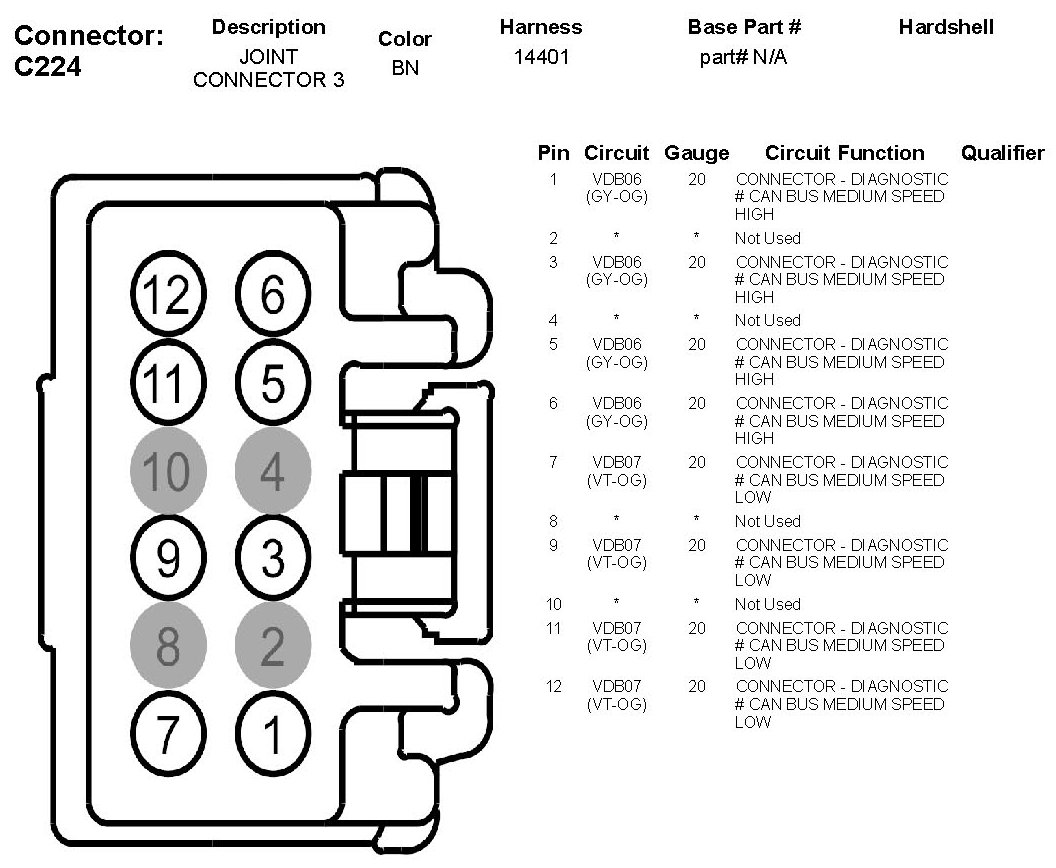 Connector: C224

| Description | Color | Harness | Base Part # | Hardshell |
|---|---|---|---|---|
| JOINT CONNECTOR 3 | BN | 14401 | part# N/A | |

12 6
11 5
10 4
9 3
8 2
7 1

| Pin | Circuit | Gauge | Circuit Function | Qualifier |
|---|---|---|---|---|
| 1 | VDB06 (GY-OG) | 20 | CONNECTOR - DIAGNOSTIC # CAN BUS MEDIUM SPEED HIGH | |
| 2 | * | * | Not Used | |
| 3 | VDB06 (GY-OG) | 20 | CONNECTOR - DIAGNOSTIC # CAN BUS MEDIUM SPEED HIGH | |
| 4 | * | * | Not Used | |
| 5 | VDB06 (GY-OG) | 20 | CONNECTOR - DIAGNOSTIC # CAN BUS MEDIUM SPEED HIGH | |
| 6 | VDB06 (GY-OG) | 20 | CONNECTOR - DIAGNOSTIC # CAN BUS MEDIUM SPEED HIGH | |
| 7 | VDB07 (VT-OG) | 20 | CONNECTOR - DIAGNOSTIC # CAN BUS MEDIUM SPEED LOW | |
| 8 | * | * | Not Used | |
| 9 | VDB07 (VT-OG) | 20 | CONNECTOR - DIAGNOSTIC # CAN BUS MEDIUM SPEED LOW | |
| 10 | * | * | Not Used | |
| 11 | VDB07 (VT-OG) | 20 | CONNECTOR - DIAGNOSTIC # CAN BUS MEDIUM SPEED LOW | |
| 12 | VDB07 (VT-OG) | 20 | CONNECTOR - DIAGNOSTIC # CAN BUS MEDIUM SPEED LOW | |