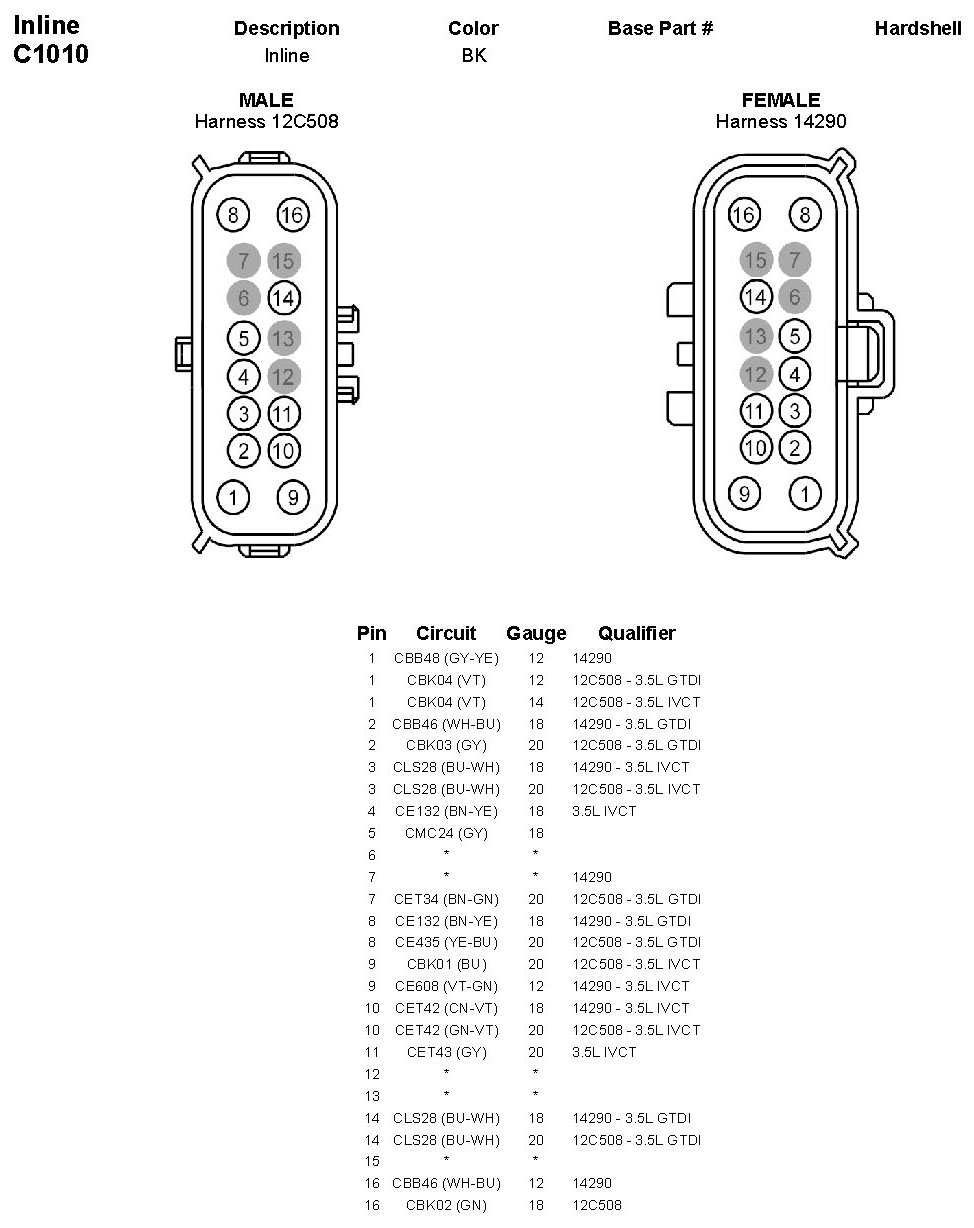 Inline C1010

| Description | Color | Base Part # | Hardshell |
|---|---|---|---|
| Inline | BK | | |

MALE
Harness 12C508

8 16
7 15
6 14
5 13
4 12
3 11
2 10
1 9

FEMALE
Harness 14290

16 8
15 7
14 6
13 5
12 4
11 3
10 2
9 1

| Pin | Circuit | Gauge | Qualifier |
|---|---|---|---|
| 1 | CBB48 (GY-YE) | 12 | 14290 |
| 1 | CBK04 (VT) | 12 | 12C508 - 3.5L GTDI |
| 1 | CBK04 (VT) | 14 | 12C508 - 3.5L IVCT |
| 2 | CBB46 (WH-BU) | 18 | 14290 - 3.5L GTDI |
| 2 | CBK03 (GY) | 20 | 12C508 - 3.5L GTDI |
| 3 | CLS28 (BU-WH) | 18 | 14290 - 3.5L IVCT |
| 3 | CLS28 (BU-WH) | 20 | 12C508 - 3.5L IVCT |
| 4 | CE132 (BN-YE) | 18 | 3.5L IVCT |
| 5 | CMC24 (GY) | 18 | |
| 6 | * | * | |
| 7 | * | * | 14290 |
| 7 | CET34 (BN-GN) | 20 | 12C508 - 3.5L GTDI |
| 8 | CE132 (BN-YE) | 18 | 14290 - 3.5L GTDI |
| 8 | CE435 (YE-BU) | 20 | 12C508 - 3.5L GTDI |
| 9 | CBK01 (BU) | 20 | 12C508 - 3.5L IVCT |
| 9 | CE608 (VT-GN) | 12 | 14290 - 3.5L IVCT |
| 10 | CET42 (CN-VT) | 18 | 14290 - 3.5L IVCT |
| 10 | CET42 (GN-VT) | 20 | 12C508 - 3.5L IVCT |
| 11 | CET43 (GY) | 20 | 3.5L IVCT |
| 12 | * | * | |
| 13 | * | * | |
| 14 | CLS28 (BU-WH) | 18 | 14290 - 3.5L GTDI |
| 14 | CLS28 (BU-WH) | 20 | 12C508 - 3.5L GTDI |
| 15 | * | * | |
| 16 | CBB46 (WH-BU) | 12 | 14290 |
| 16 | CBK02 (GN) | 18 | 12C508 |