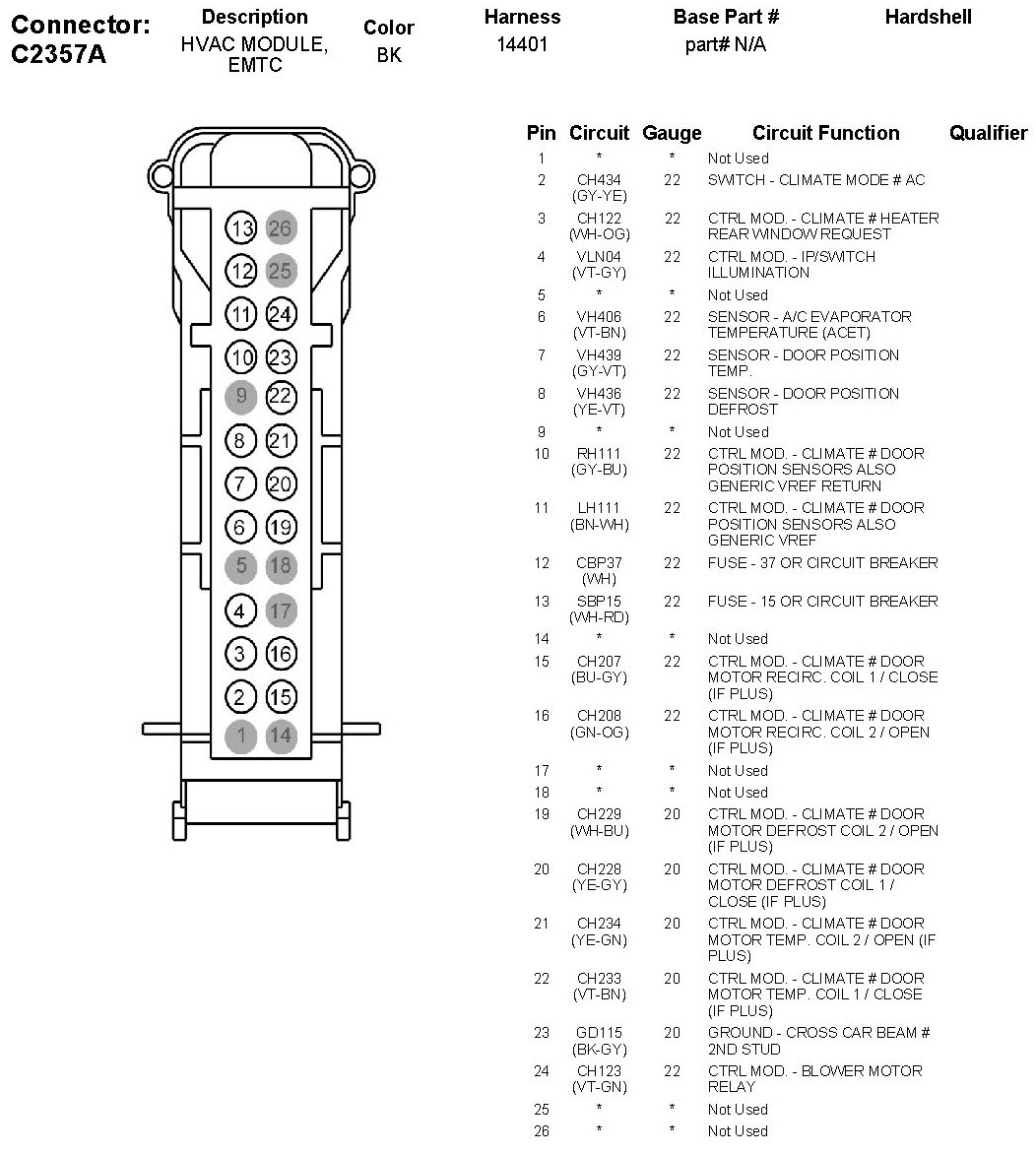 Connector: C2357A

| Description | Color | Harness | Base Part # | Hardshell |
|---|---|---|---|---|
| HVAC MODULE, EMTC | BK | 14401 | part# N/A | |

13 26
12 25
11 24
10 23
9 22
8 21
7 20
6 19
5 18
4 17
3 16
2 15
1 14

| Pin | Circuit | Gauge | Circuit Function | Qualifier |
|---|---|---|---|---|
| 1 | * | * | Not Used | |
| 2 | CH434 (GY-YE) | 22 | SWITCH - CLIMATE MODE # AC | |
| 3 | CH122 (WH-OG) | 22 | CTRL MOD. - CLIMATE # HEATER REAR WINDOW REQUEST | |
| 4 | VLN04 (VT-GY) | 22 | CTRL MOD. - IP/SWITCH ILLUMINATION | |
| 5 | * | * | Not Used | |
| 6 | VH406 (VT-BN) | 22 | SENSOR - A/C EVAPORATOR TEMPERATURE (ACET) | |
| 7 | VH439 (GY-VT) | 22 | SENSOR - DOOR POSITION TEMP. | |
| 8 | VH436 (YE-VT) | 22 | SENSOR - DOOR POSITION DEFROST | |
| 9 | * | * | Not Used | |
| 10 | RH111 (GY-BU) | 22 | CTRL MOD. - CLIMATE # DOOR POSITION SENSORS ALSO GENERIC VREF RETURN | |
| 11 | LH111 (BN-WH) | 22 | CTRL MOD. - CLIMATE # DOOR POSITION SENSORS ALSO GENERIC VREF | |
| 12 | CBP37 (WH) | 22 | FUSE - 37 OR CIRCUIT BREAKER | |
| 13 | SBP15 (WH-RD) | 22 | FUSE - 15 OR CIRCUIT BREAKER | |
| 14 | * | * | Not Used | |
| 15 | CH207 (BU-GY) | 22 | CTRL MOD. - CLIMATE # DOOR MOTOR RECIRC. COIL 1 / CLOSE (IF PLUS) | |
| 16 | CH208 (GN-OG) | 22 | CTRL MOD. - CLIMATE # DOOR MOTOR RECIRC. COIL 2 / OPEN (IF PLUS) | |
| 17 | * | * | Not Used | |
| 18 | * | * | Not Used | |
| 19 | CH229 (WH-BU) | 20 | CTRL MOD. - CLIMATE # DOOR MOTOR DEFROST COIL 2 / OPEN (IF PLUS) | |
| 20 | CH228 (YE-GY) | 20 | CTRL MOD. - CLIMATE # DOOR MOTOR DEFROST COIL 1 / CLOSE (IF PLUS) | |
| 21 | CH234 (YE-GN) | 20 | CTRL MOD. - CLIMATE # DOOR MOTOR TEMP. COIL 2 / OPEN (IF PLUS) | |
| 22 | CH233 (VT-BN) | 20 | CTRL MOD. - CLIMATE # DOOR MOTOR TEMP. COIL 1 / CLOSE (IF PLUS) | |
| 23 | GD115 (BK-GY) | 20 | GROUND - CROSS CAR BEAM # 2ND STUD | |
| 24 | CH123 (VT-GN) | 22 | CTRL MOD. - BLOWER MOTOR RELAY | |
| 25 | * | * | Not Used | |
| 26 | * | * | Not Used | |