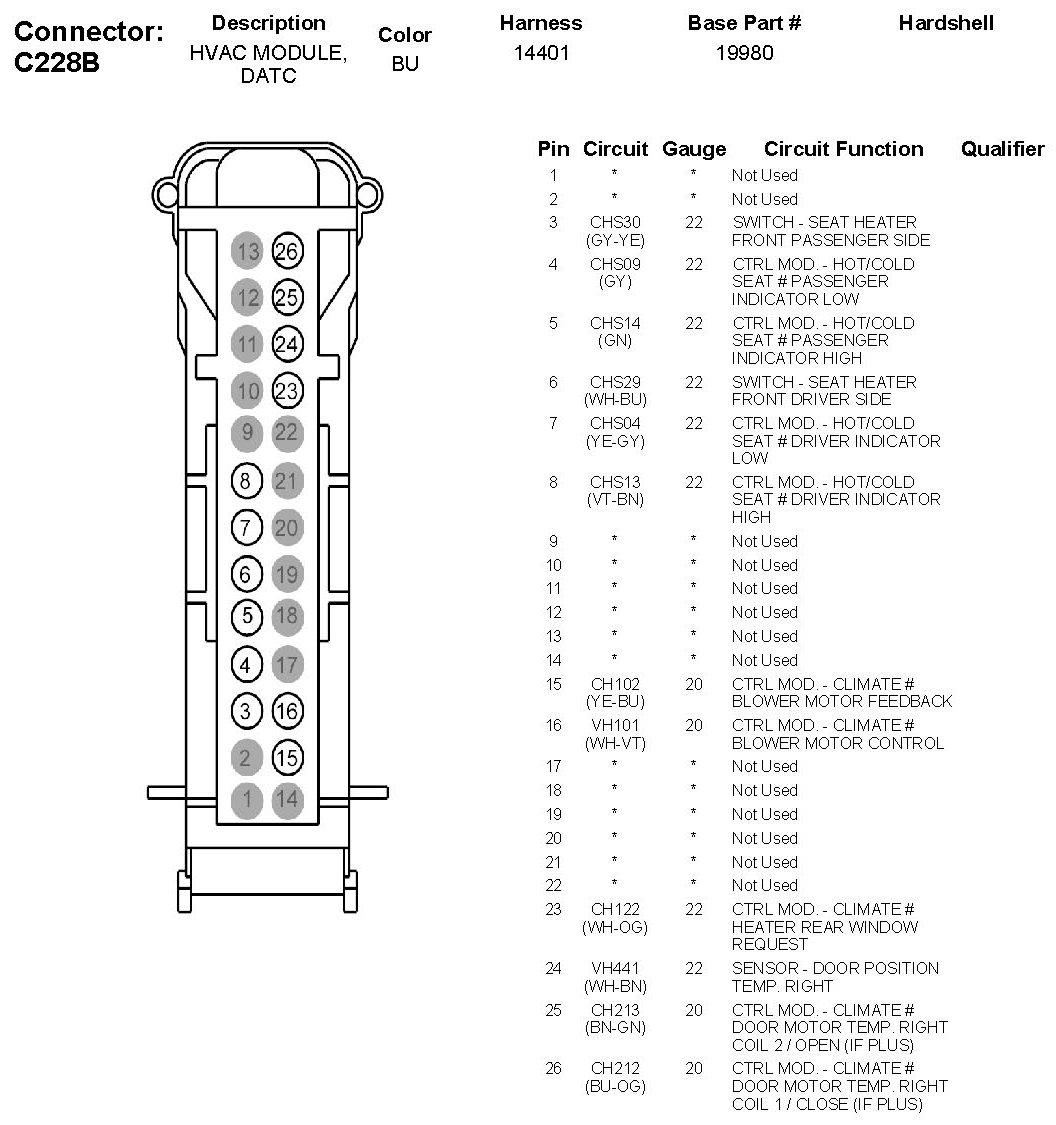 Connector: C228B

| Description | Color | Harness | Base Part # | Hardshell |
|---|---|---|---|---|
| HVAC MODULE, DATC | BU | 14401 | 19980 | |

13 26
12 25
11 24
10 23
9 22
8 21
7 20
6 19
5 18
4 17
3 16
2 15
1 14

| Pin | Circuit | Gauge | Circuit Function | Qualifier |
|---|---|---|---|---|
| 1 | * | * | Not Used | |
| 2 | * | * | Not Used | |
| 3 | CHS30 (GY-YE) | 22 | SWITCH - SEAT HEATER FRONT PASSENGER SIDE | |
| 4 | CHS09 (GY) | 22 | CTRL MOD. - HOT/COLD SEAT # PASSENGER INDICATOR LOW | |
| 5 | CHS14 (GN) | 22 | CTRL MOD. - HOT/COLD SEAT # PASSENGER INDICATOR HIGH | |
| 6 | CHS29 (WH-BU) | 22 | SWITCH - SEAT HEATER FRONT DRIVER SIDE | |
| 7 | CHS04 (YE-GY) | 22 | CTRL MOD. - HOT/COLD SEAT # DRIVER INDICATOR LOW | |
| 8 | CHS13 (VT-BN) | 22 | CTRL MOD. - HOT/COLD SEAT # DRIVER INDICATOR HIGH | |
| 9 | * | * | Not Used | |
| 10 | * | * | Not Used | |
| 11 | * | * | Not Used | |
| 12 | * | * | Not Used | |
| 13 | * | * | Not Used | |
| 14 | * | * | Not Used | |
| 15 | CH102 (YE-BU) | 20 | CTRL MOD. - CLIMATE # BLOWER MOTOR FEEDBACK | |
| 16 | VH101 (WH-VT) | 20 | CTRL MOD. - CLIMATE # BLOWER MOTOR CONTROL | |
| 17 | * | * | Not Used | |
| 18 | * | * | Not Used | |
| 19 | * | * | Not Used | |
| 20 | * | * | Not Used | |
| 21 | * | * | Not Used | |
| 22 | * | * | Not Used | |
| 23 | CH122 (WH-OG) | 22 | CTRL MOD. - CLIMATE # HEATER REAR WINDOW REQUEST | |
| 24 | VH441 (WH-BN) | 22 | SENSOR - DOOR POSITION TEMP. RIGHT | |
| 25 | CH213 (BN-GN) | 20 | CTRL MOD. - CLIMATE # DOOR MOTOR TEMP. RIGHT COIL 2 / OPEN (IF PLUS) | |
| 26 | CH212 (BU-OG) | 20 | CTRL MOD. - CLIMATE # DOOR MOTOR TEMP. RIGHT COIL 1 / CLOSE (IF PLUS) | |