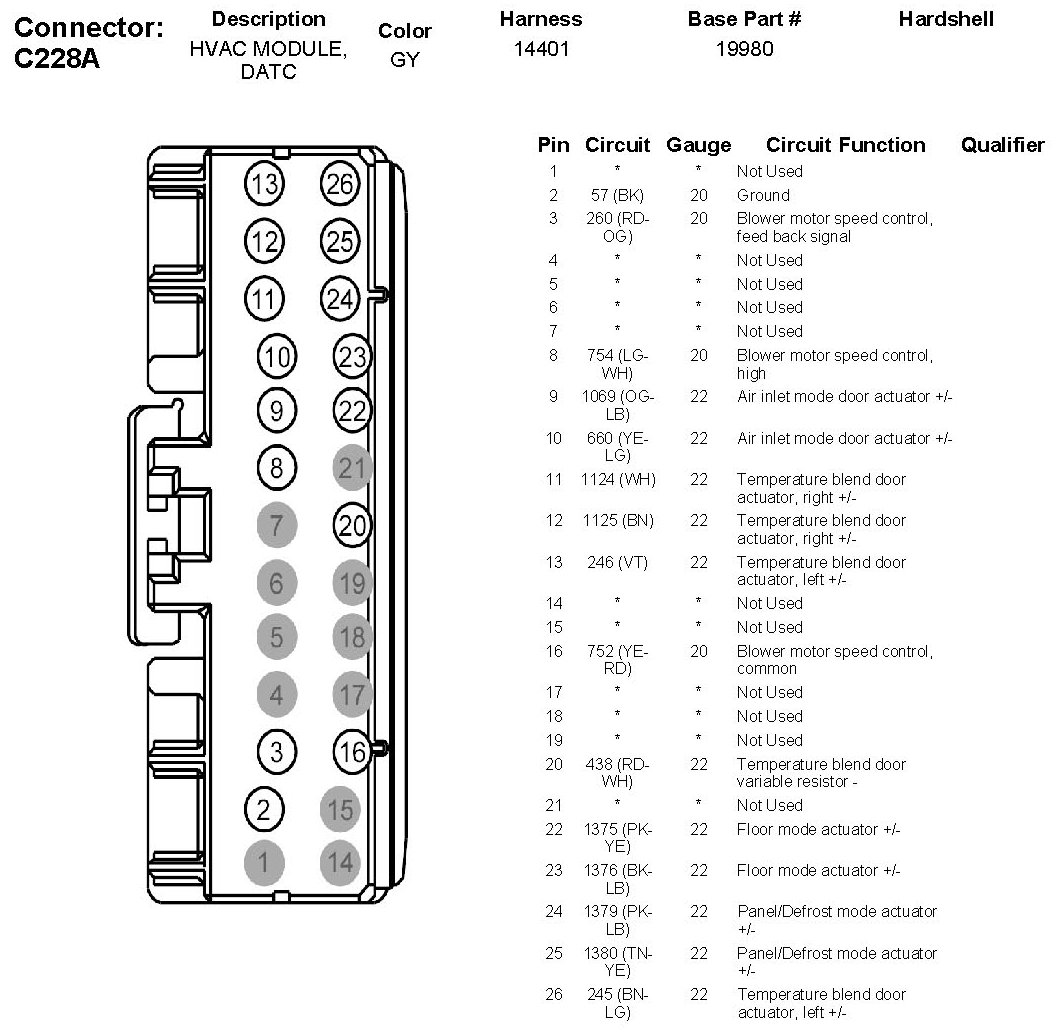 | Connector: C228A | Description | Color | Harness | Base Part # | Hardshell |
|---|---|---|---|---|---|
| | HVAC MODULE, DATC | GY | 14401 | 19980 | |

13 26
12 25
11 24
10 23
9 22
8 21
7 20
6 19
5 18
4 17
3 16
2 15
1 14

| Pin | Circuit | Gauge | Circuit Function | Qualifier |
|---|---|---|---|---|
| 1 | * | * | Not Used | |
| 2 | 57 (BK) | 20 | Ground | |
| 3 | 260 (RD-OG) | 20 | Blower motor speed control, feed back signal | |
| 4 | * | * | Not Used | |
| 5 | * | * | Not Used | |
| 6 | * | * | Not Used | |
| 7 | * | * | Not Used | |
| 8 | 754 (LG-WH) | 20 | Blower motor speed control, high | |
| 9 | 1069 (OG-LB) | 22 | Air inlet mode door actuator +/- | |
| 10 | 660 (YE-LG) | 22 | Air inlet mode door actuator +/- | |
| 11 | 1124 (WH) | 22 | Temperature blend door actuator, right +/- | |
| 12 | 1125 (BN) | 22 | Temperature blend door actuator, right +/- | |
| 13 | 246 (VT) | 22 | Temperature blend door actuator, left +/- | |
| 14 | * | * | Not Used | |
| 15 | * | * | Not Used | |
| 16 | 752 (YE-RD) | 20 | Blower motor speed control, common | |
| 17 | * | * | Not Used | |
| 18 | * | * | Not Used | |
| 19 | * | * | Not Used | |
| 20 | 438 (RD-WH) | 22 | Temperature blend door variable resistor - | |
| 21 | * | * | Not Used | |
| 22 | 1375 (PK-YE) | 22 | Floor mode actuator +/- | |
| 23 | 1376 (BK-LB) | 22 | Floor mode actuator +/- | |
| 24 | 1379 (PK-LB) | 22 | Panel/Defrost mode actuator +/- | |
| 25 | 1380 (TN-YE) | 22 | Panel/Defrost mode actuator +/- | |
| 26 | 245 (BN-LG) | 22 | Temperature blend door actuator, left +/- | |