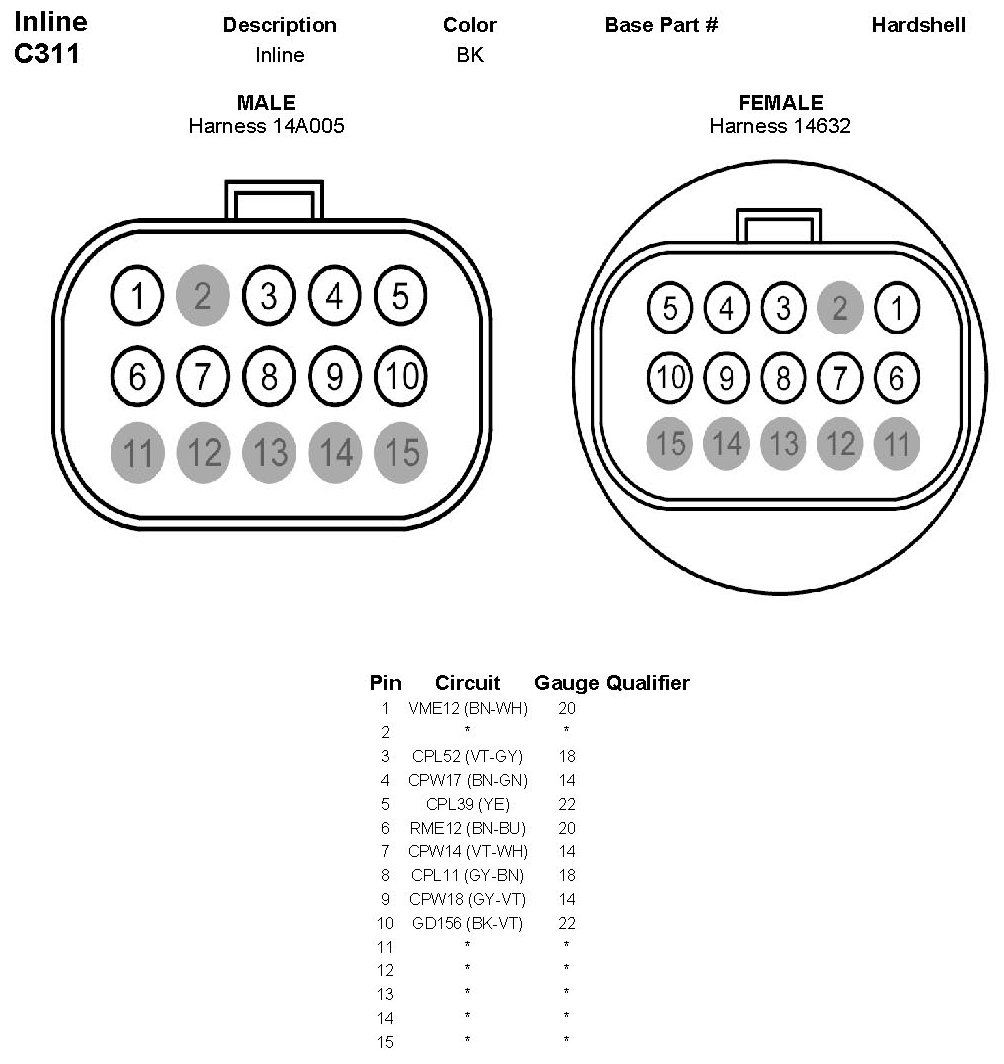 Inline C311

| Description | Color | Base Part # | Hardshell |
|---|---|---|---|
| Inline | BK | | |

MALE
Harness 14A005

1 2 3 4 5
6 7 8 9 10
11 12 13 14 15

FEMALE
Harness 14632

5 4 3 2 1
10 9 8 7 6
15 14 13 12 11

| Pin | Circuit | Gauge | Qualifier |
|---|---|---|---|
| 1 | VME12 (BN-WH) | 20 | |
| 2 | * | * | |
| 3 | CPL52 (VT-GY) | 18 | |
| 4 | CPW17 (BN-GN) | 14 | |
| 5 | CPL39 (YE) | 22 | |
| 6 | RME12 (BN-BU) | 20 | |
| 7 | CPW14 (VT-WH) | 14 | |
| 8 | CPL11 (GY-BN) | 18 | |
| 9 | CPW18 (GY-VT) | 14 | |
| 10 | GD156 (BK-VT) | 22 | |
| 11 | * | * | |
| 12 | * | * | |
| 13 | * | * | |
| 14 | * | * | |
| 15 | * | * | |