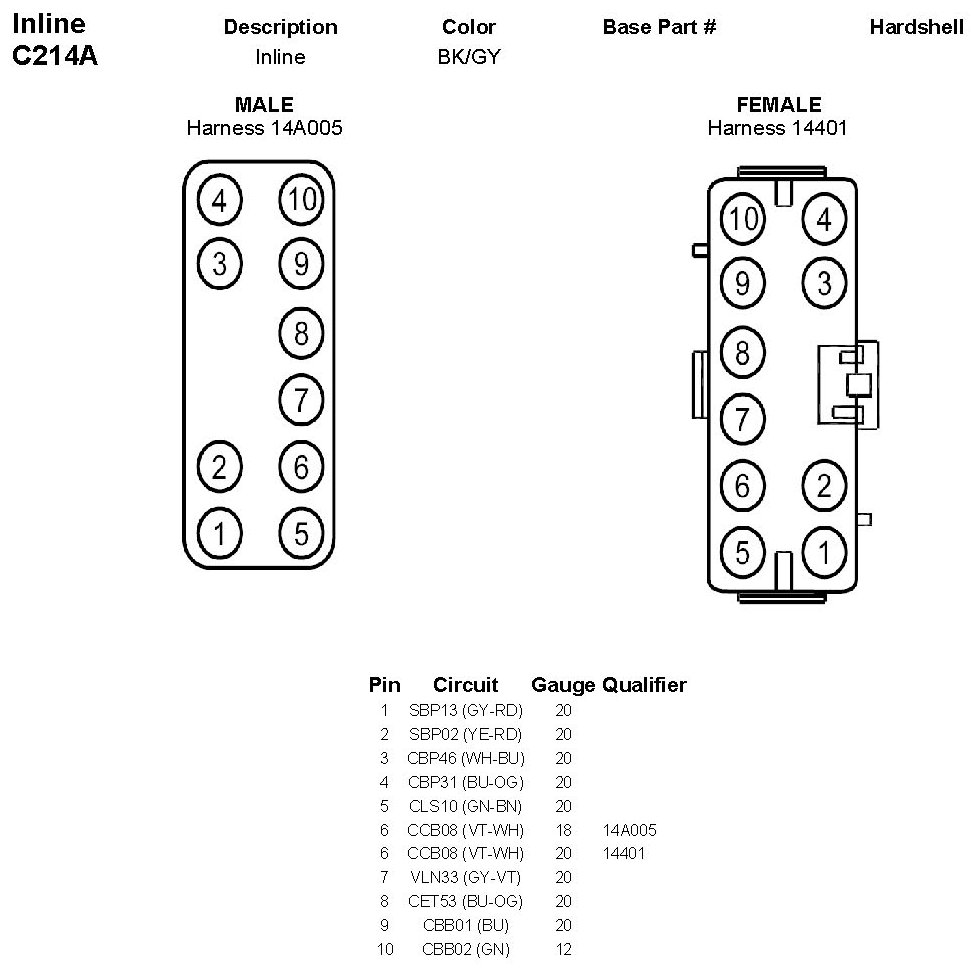 Inline
C214A

| Description | Color | Base Part # | Hardshell |
|---|---|---|---|
| Inline | BK/GY | | |

MALE
Harness 14A005

4 10
3 9
8
7
2 6
1 5

FEMALE
Harness 14401

10 4
9 3
8
7
6 2
5 1

| Pin | Circuit | Gauge | Qualifier |
|---|---|---|---|
| 1 | SBP13 (GY-RD) | 20 | |
| 2 | SBP02 (YE-RD) | 20 | |
| 3 | CBP46 (WH-BU) | 20 | |
| 4 | CBP31 (BU-OG) | 20 | |
| 5 | CLS10 (GN-BN) | 20 | |
| 6 | CCB08 (VT-WH) | 18 | 14A005 |
| 6 | CCB08 (VT-WH) | 20 | 14401 |
| 7 | VLN33 (GY-VT) | 20 | |
| 8 | CET53 (BU-OG) | 20 | |
| 9 | CBB01 (BU) | 20 | |
| 10 | CBB02 (GN) | 12 | |