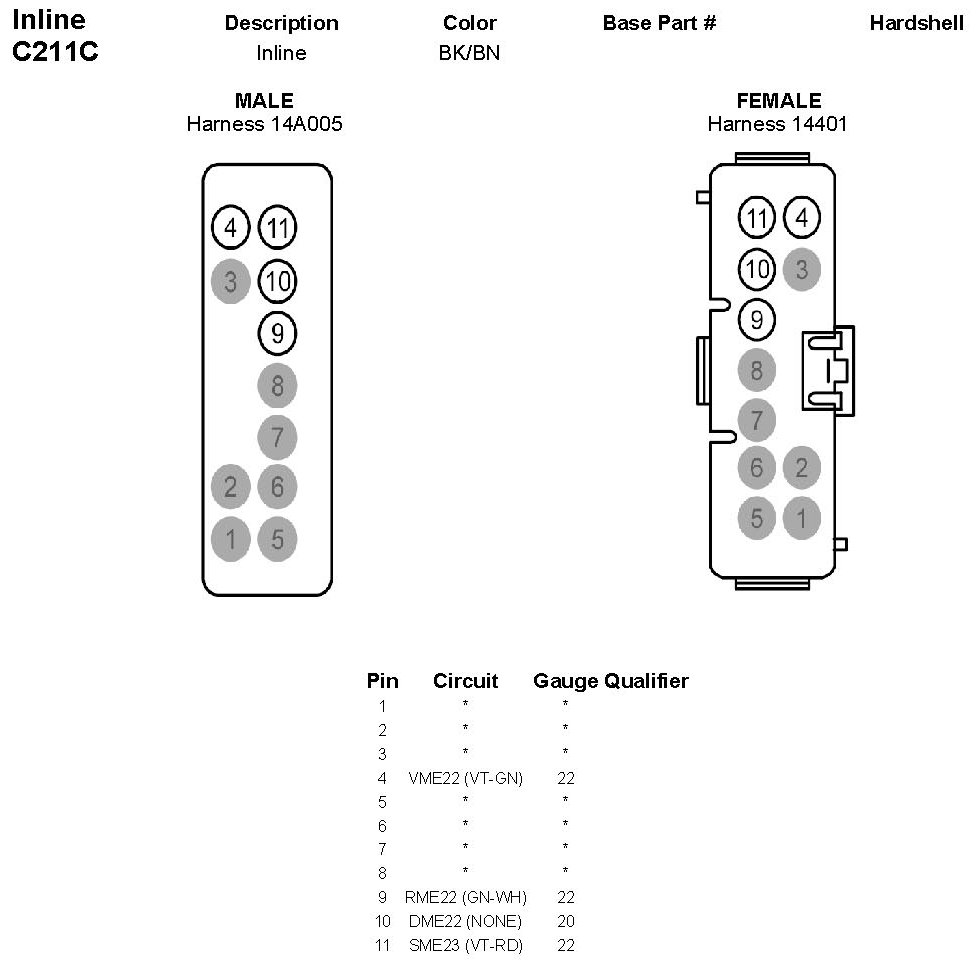 Inline
C211C

| Description | Color | Base Part # | Hardshell |
|---|---|---|---|
| Inline | BK/BN | | |

MALE
Harness 14A005

4 11
3 10
9
8
7
2 6
1 5

FEMALE
Harness 14401

11 4
10 3
9
8
7
6 2
5 1

| Pin | Circuit | Gauge | Qualifier |
|---|---|---|---|
| 1 | * | * | |
| 2 | * | * | |
| 3 | * | * | |
| 4 | VME22 (VT-GN) | 22 | |
| 5 | * | * | |
| 6 | * | * | |
| 7 | * | * | |
| 8 | * | * | |
| 9 | RME22 (GN-WH) | 22 | |
| 10 | DME22 (NONE) | 20 | |
| 11 | SME23 (VT-RD) | 22 | |