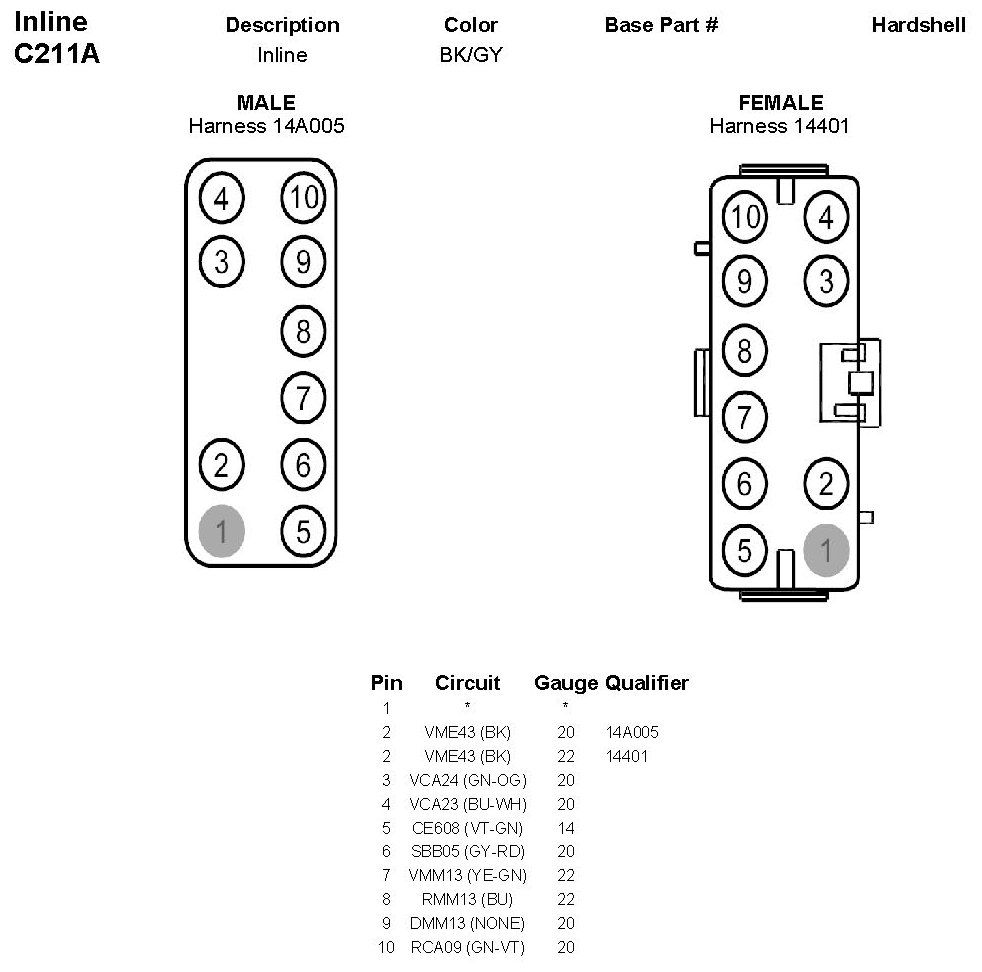 Inline
C211A

| Description | Color | Base Part # | Hardshell |
|---|---|---|---|
| Inline | BK/GY | | |

MALE
Harness 14A005

4 10
3 9
8
7
2 6
1 5

FEMALE
Harness 14401

10 4
9 3
8
7
6 2
5 1

| Pin | Circuit | Gauge | Qualifier |
|---|---|---|---|
| 1 | * | * | |
| 2 | VME43 (BK) | 20 | 14A005 |
| 2 | VME43 (BK) | 22 | 14401 |
| 3 | VCA24 (GN-OG) | 20 | |
| 4 | VCA23 (BU-WH) | 20 | |
| 5 | CE608 (VT-GN) | 14 | |
| 6 | SBB05 (GY-RD) | 20 | |
| 7 | VMM13 (YE-GN) | 22 | |
| 8 | RMM13 (BU) | 22 | |
| 9 | DMM13 (NONE) | 20 | |
| 10 | RCA09 (GN-VT) | 20 | |