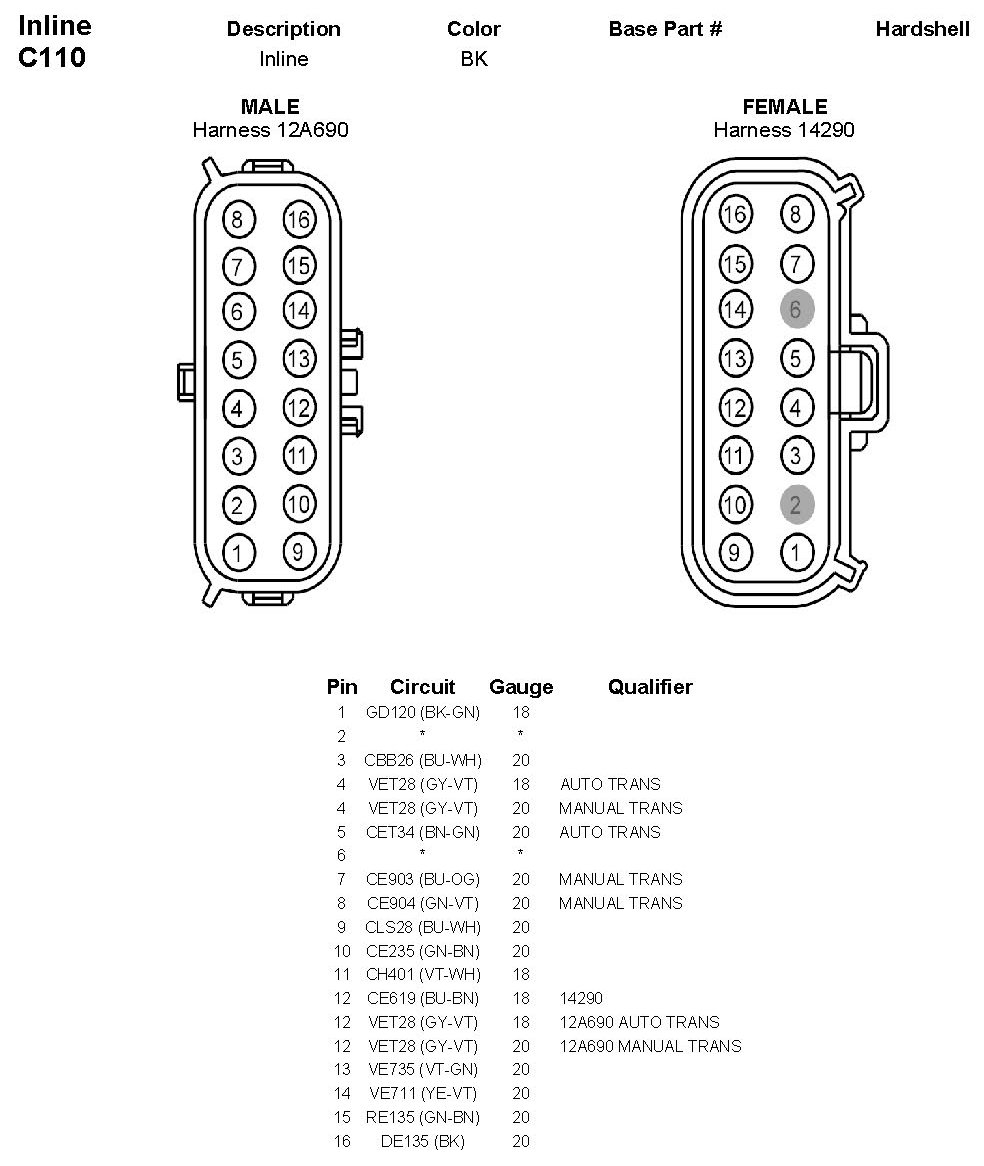 Inline C110

| Description | Color | Base Part # | Hardshell |
|---|---|---|---|
| Inline | BK | | |

MALE
Harness 12A690

8 16
7 15
6 14
5 13
4 12
3 11
2 10
1 9

FEMALE
Harness 14290

16 8
15 7
14 6
13 5
12 4
11 3
10 2
9 1

| Pin | Circuit | Gauge | Qualifier |
|---|---|---|---|
| 1 | GD120 (BK-GN) | 18 | |
| 2 | * | * | |
| 3 | CBB26 (BU-WH) | 20 | |
| 4 | VET28 (GY-VT) | 18 | AUTO TRANS |
| 4 | VET28 (GY-VT) | 20 | MANUAL TRANS |
| 5 | CET34 (BN-GN) | 20 | AUTO TRANS |
| 6 | * | * | |
| 7 | CE903 (BU-OG) | 20 | MANUAL TRANS |
| 8 | CE904 (GN-VT) | 20 | MANUAL TRANS |
| 9 | CLS28 (BU-WH) | 20 | |
| 10 | CE235 (GN-BN) | 20 | |
| 11 | CH401 (VT-WH) | 18 | |
| 12 | CE619 (BU-BN) | 18 | 14290 |
| 12 | VET28 (GY-VT) | 18 | 12A690 AUTO TRANS |
| 12 | VET28 (GY-VT) | 20 | 12A690 MANUAL TRANS |
| 13 | VE735 (VT-GN) | 20 | |
| 14 | VE711 (YE-VT) | 20 | |
| 15 | RE135 (GN-BN) | 20 | |
| 16 | DE135 (BK) | 20 | |