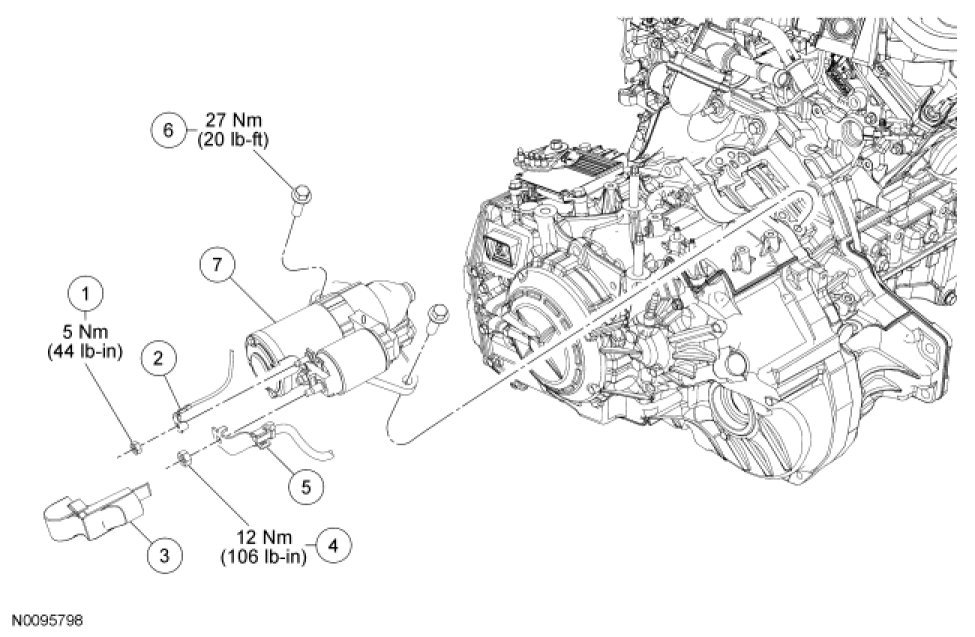 6 27 Nm (20 lb-ft)

7

1 5 Nm (44 lb-in)

2

5

3

12 Nm (106 lb-in) 4

N0095798