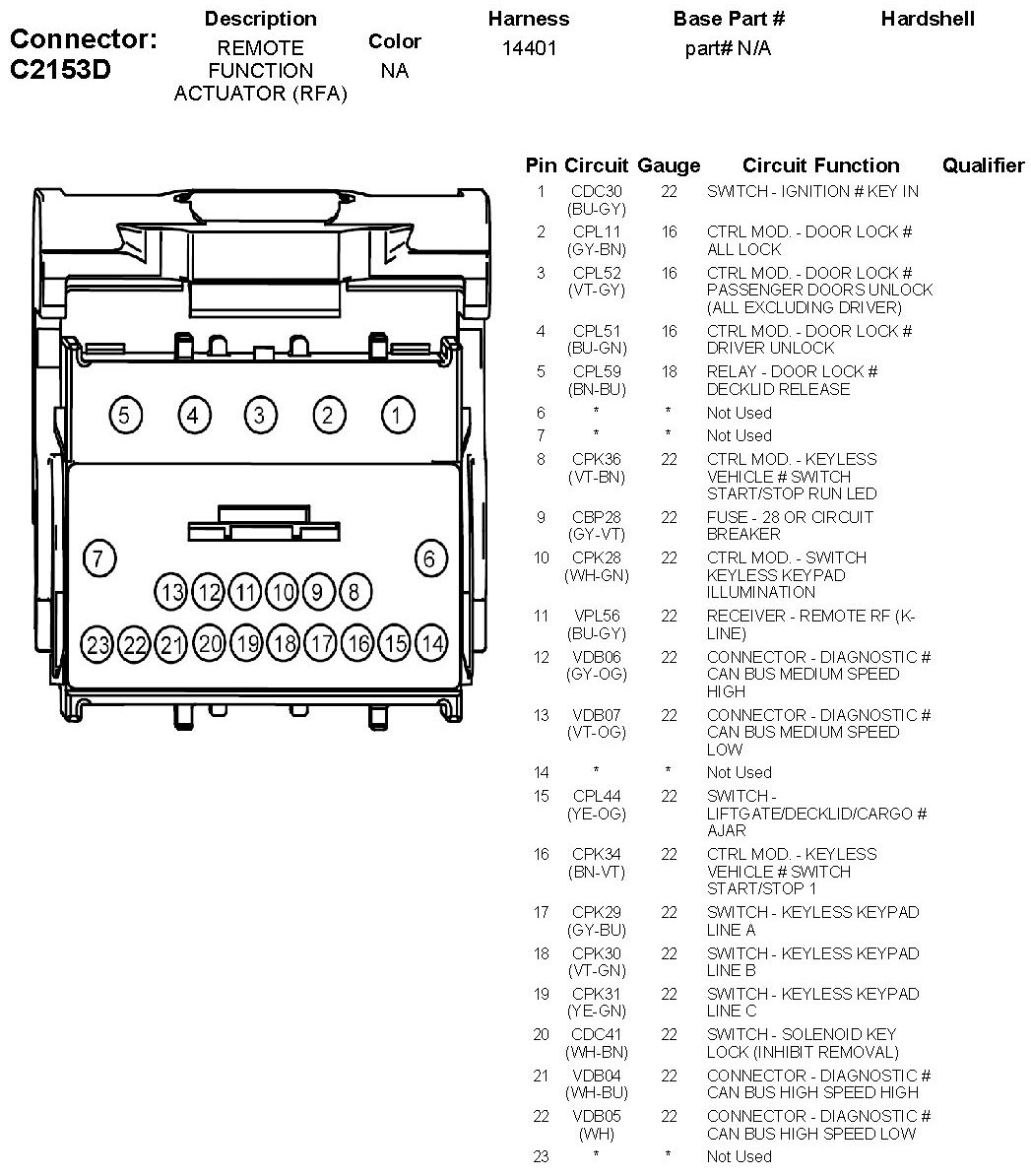 Connector: C2153D

| Description | Color | Harness | Base Part # | Hardshell |
|---|---|---|---|---|
| REMOTE FUNCTION ACTUATOR (RFA) | NA | 14401 | part# N/A | |

5 4 3 2 1

7 6

13 12 11 10 9 8

23 22 21 20 19 18 17 16 15 14

| Pin | Circuit | Gauge | Circuit Function | Qualifier |
|---|---|---|---|---|
| 1 | CDC30 (BU-GY) | 22 | SWITCH - IGNITION # KEY IN | |
| 2 | CPL11 (GY-BN) | 16 | CTRL MOD. - DOOR LOCK # ALL LOCK | |
| 3 | CPL52 (VT-GY) | 16 | CTRL MOD. - DOOR LOCK # PASSENGER DOORS UNLOCK (ALL EXCLUDING DRIVER) | |
| 4 | CPL51 (BU-GN) | 16 | CTRL MOD. - DOOR LOCK # DRIVER UNLOCK | |
| 5 | CPL59 (BN-BU) | 18 | RELAY - DOOR LOCK # DECKLID RELEASE | |
| 6 | * | * | Not Used | |
| 7 | * | * | Not Used | |
| 8 | CPK36 (VT-BN) | 22 | CTRL MOD. - KEYLESS VEHICLE # SWITCH START/STOP RUN LED | |
| 9 | CBP28 (GY-VT) | 22 | FUSE - 28 OR CIRCUIT BREAKER | |
| 10 | CPK28 (WH-GN) | 22 | CTRL MOD. - SWITCH KEYLESS KEYPAD ILLUMINATION | |
| 11 | VPL56 (BU-GY) | 22 | RECEIVER - REMOTE RF (K-LINE) | |
| 12 | VDB06 (GY-OG) | 22 | CONNECTOR - DIAGNOSTIC # CAN BUS MEDIUM SPEED HIGH | |
| 13 | VDB07 (VT-OG) | 22 | CONNECTOR - DIAGNOSTIC # CAN BUS MEDIUM SPEED LOW | |
| 14 | * | * | Not Used | |
| 15 | CPL44 (YE-OG) | 22 | SWITCH - LIFTGATE/DECKLID/CARGO # AJAR | |
| 16 | CPK34 (BN-VT) | 22 | CTRL MOD. - KEYLESS VEHICLE # SWITCH START/STOP 1 | |
| 17 | CPK29 (GY-BU) | 22 | SWITCH - KEYLESS KEYPAD LINE A | |
| 18 | CPK30 (VT-GN) | 22 | SWITCH - KEYLESS KEYPAD LINE B | |
| 19 | CPK31 (YE-GN) | 22 | SWITCH - KEYLESS KEYPAD LINE C | |
| 20 | CDC41 (WH-BN) | 22 | SWITCH - SOLENOID KEY LOCK (INHIBIT REMOVAL) | |
| 21 | VDB04 (WH-BU) | 22 | CONNECTOR - DIAGNOSTIC # CAN BUS HIGH SPEED HIGH | |
| 22 | VDB05 (WH) | 22 | CONNECTOR - DIAGNOSTIC # CAN BUS HIGH SPEED LOW | |
| 23 | * | * | Not Used | |