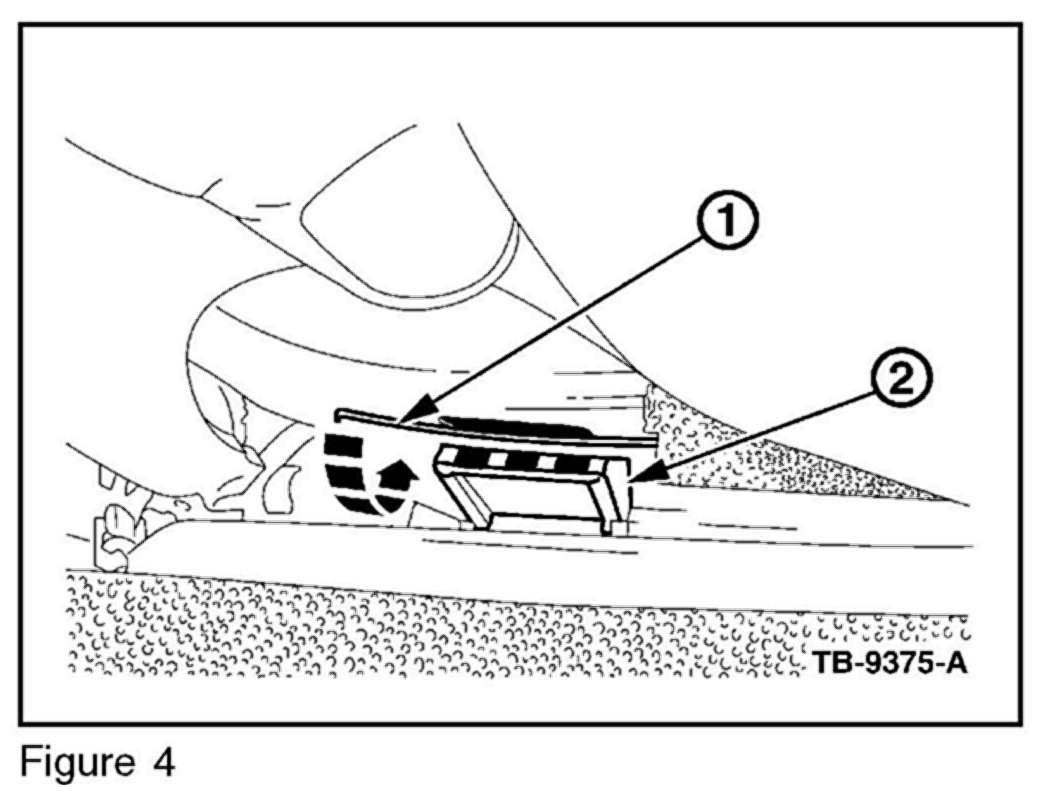 1
2
TB-9375-A

Figure 4