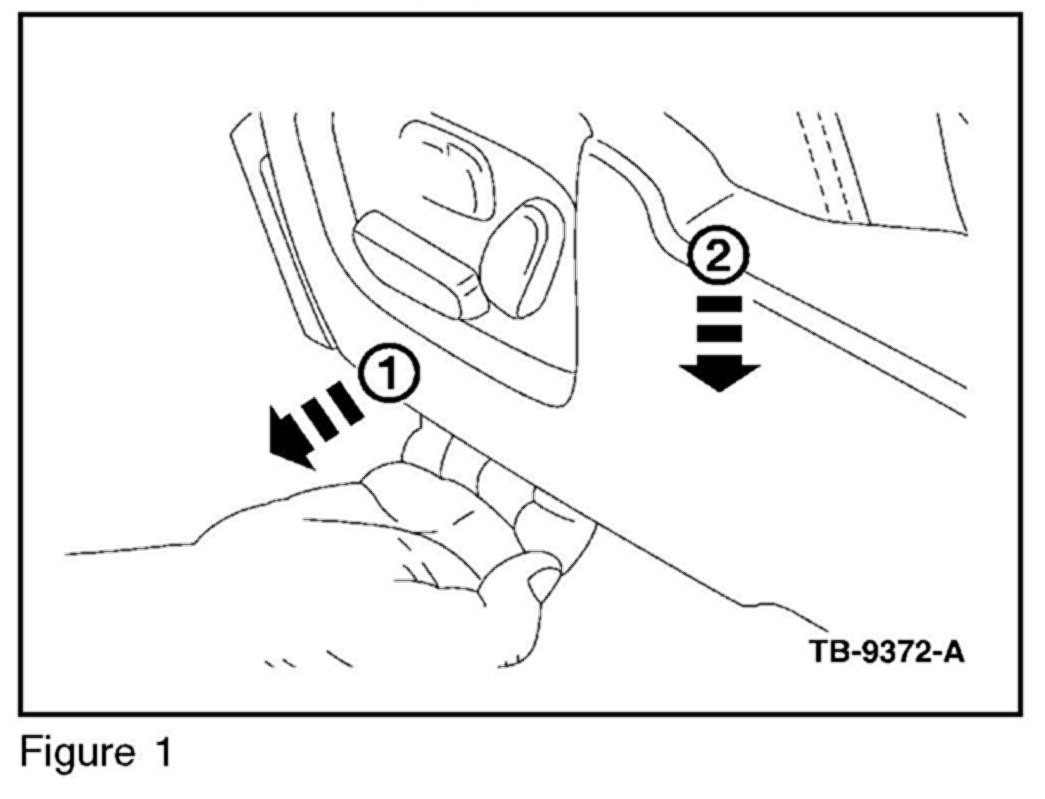 2

1

TB-9372-A

Figure 1