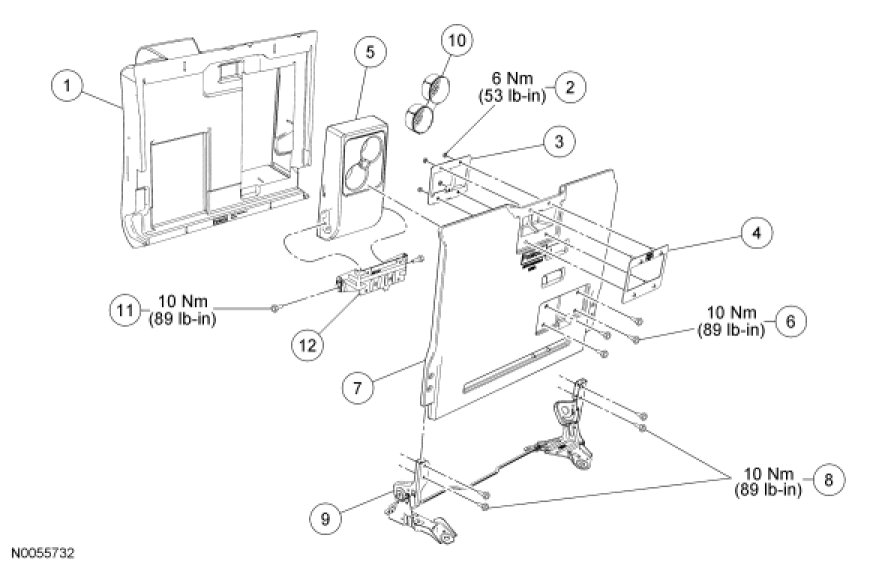 1

5

10

6 Nm
(53 lb-in)
2

3

4

11
10 Nm
(89 lb-in)

12

10 Nm
(89 lb-in)
6

7

10 Nm
(89 lb-in)
8

9

N0055732