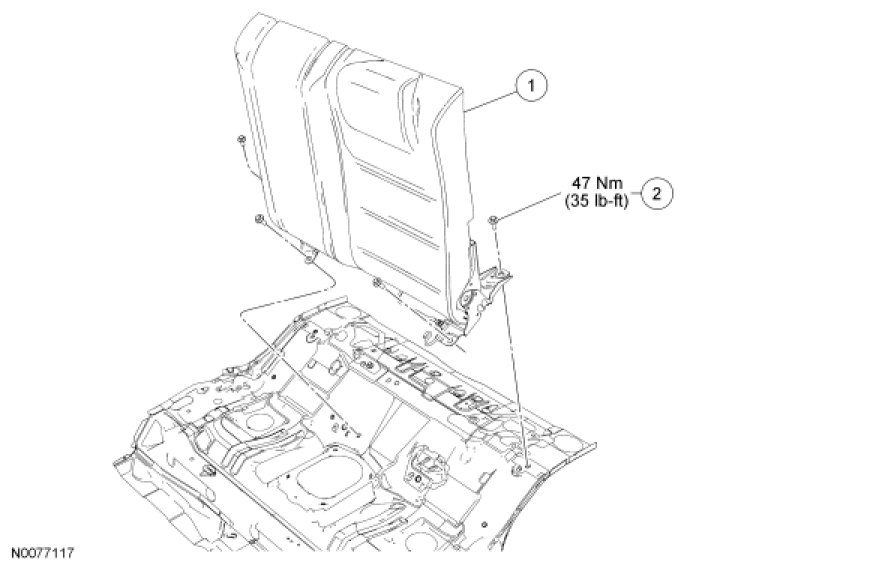 1

47 Nm
(35 lb-ft)
2

N0077117