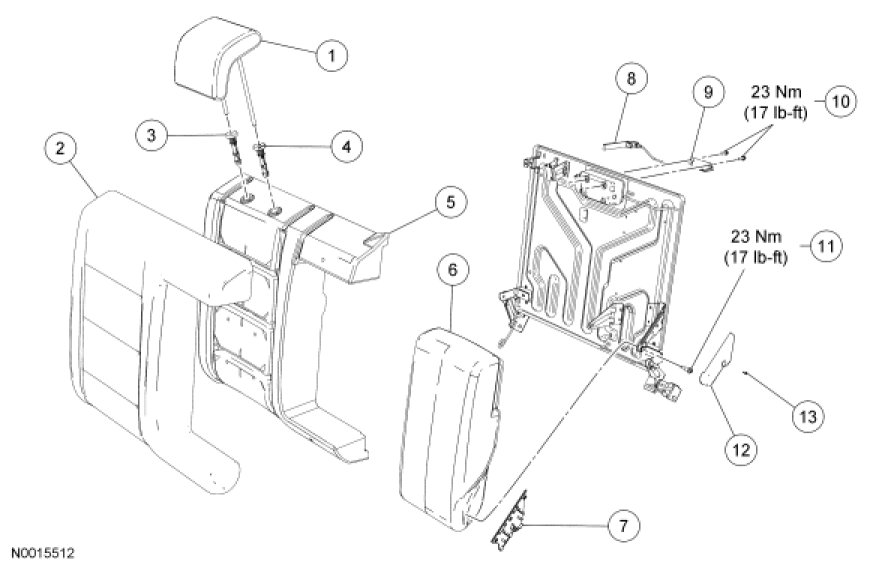 1
2
3
4
5
6
7
8
9
23 Nm (17 lb-ft) 10
23 Nm (17 lb-ft) 11
12
13
N0015512