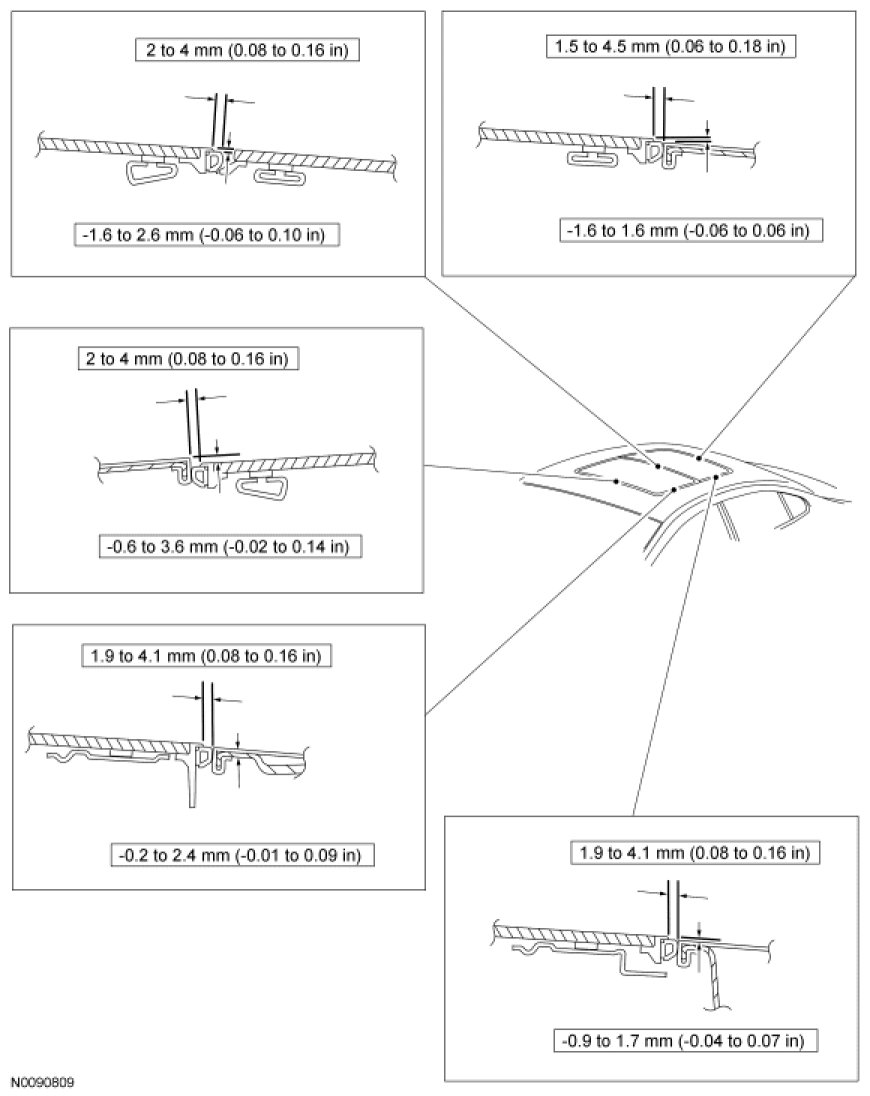 2 to 4 mm (0.08 to 0.16 in)

-1.6 to 2.6 mm (-0.06 to 0.10 in)

1.5 to 4.5 mm (0.06 to 0.18 in)

-1.6 to 1.6 mm (-0.06 to 0.06 in)

2 to 4 mm (0.08 to 0.16 in)

-0.6 to 3.6 mm (-0.02 to 0.14 in)

1.9 to 4.1 mm (0.08 to 0.16 in)

-0.2 to 2.4 mm (-0.01 to 0.09 in)

1.9 to 4.1 mm (0.08 to 0.16 in)

-0.9 to 1.7 mm (-0.04 to 0.07 in)

N0090809