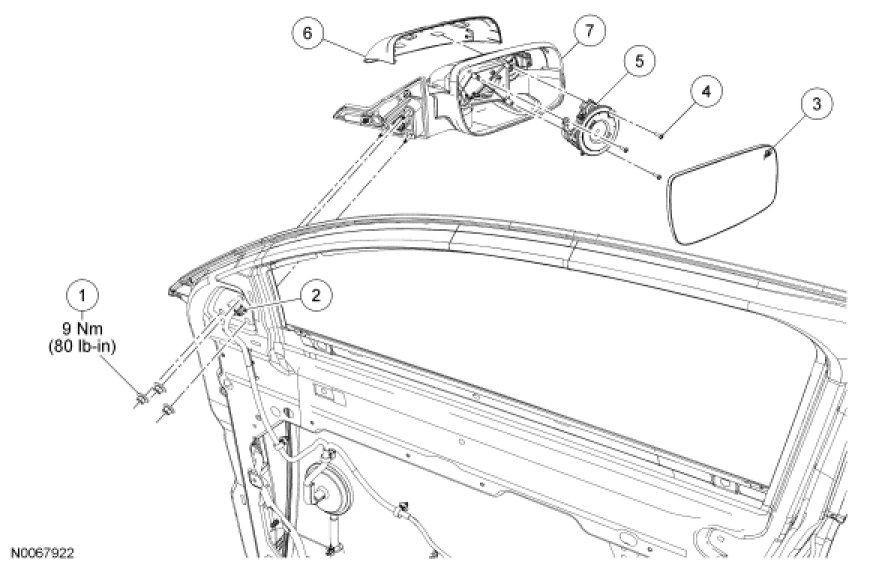 6
7
5
4
3
1
9 Nm
(80 lb-in)
2
N0067922