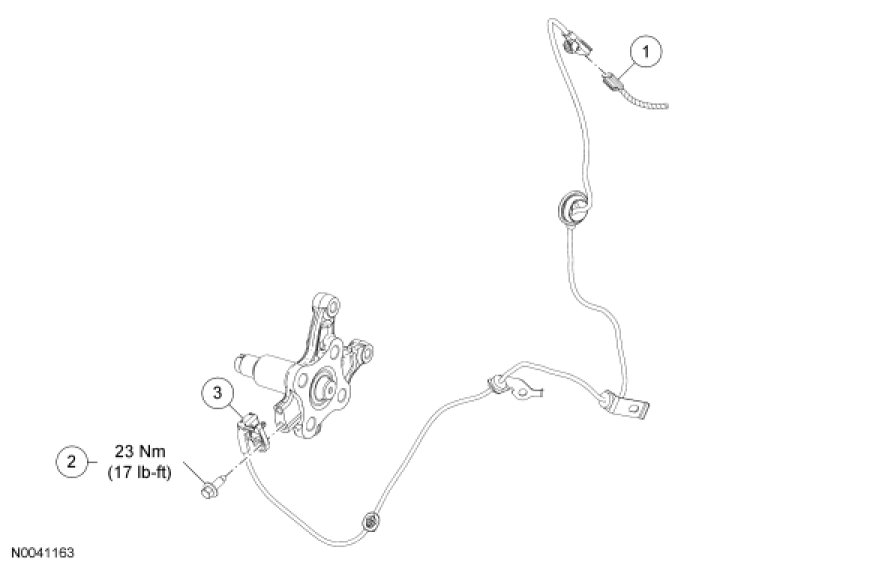 1

3

2 23 Nm (17 lb-ft)

N0041163