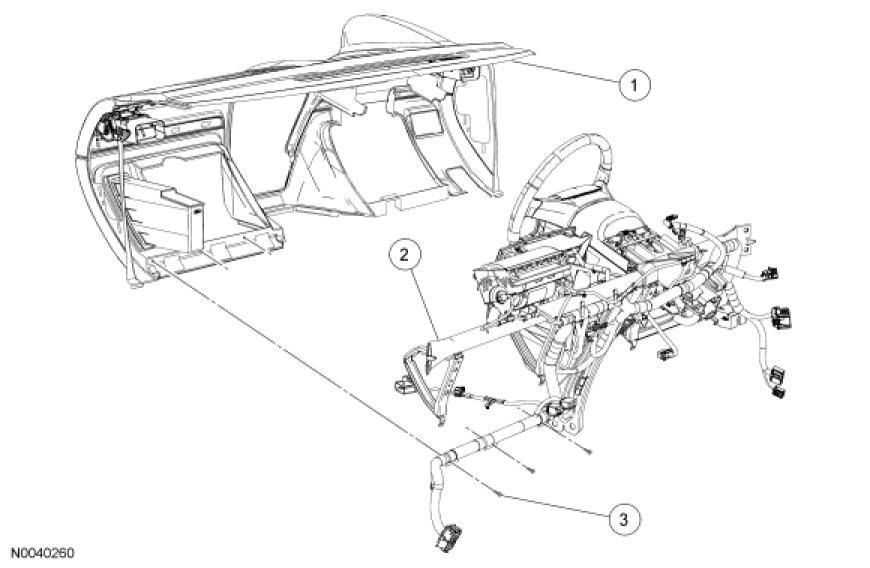 1
2
3
N0040260