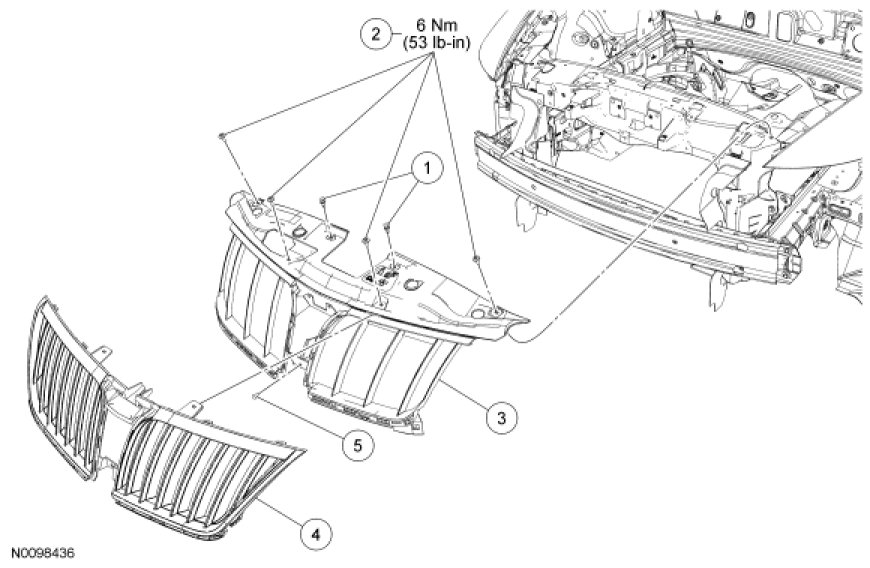 2
6 Nm
(53 lb-in)

1

3

5

4

N0098436